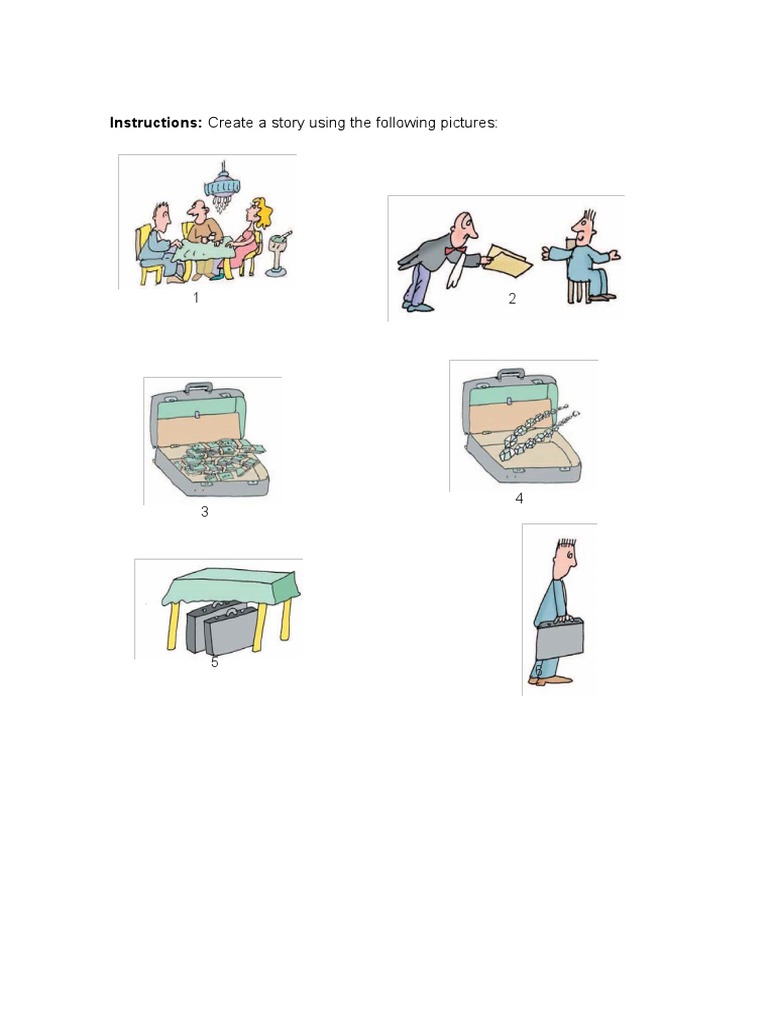 **Instructions:** Create a story using the following pictures:

1

2

3

4

5

6