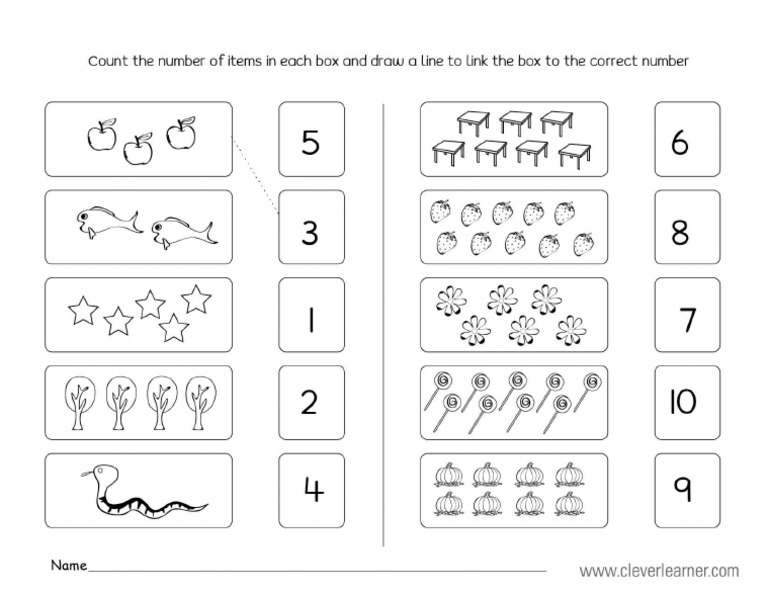 Count the number of items in each box and draw a line to link the box to the correct number

5

3

1

2

4

6

8

7

10

9

Name

www.cleverlearner.com