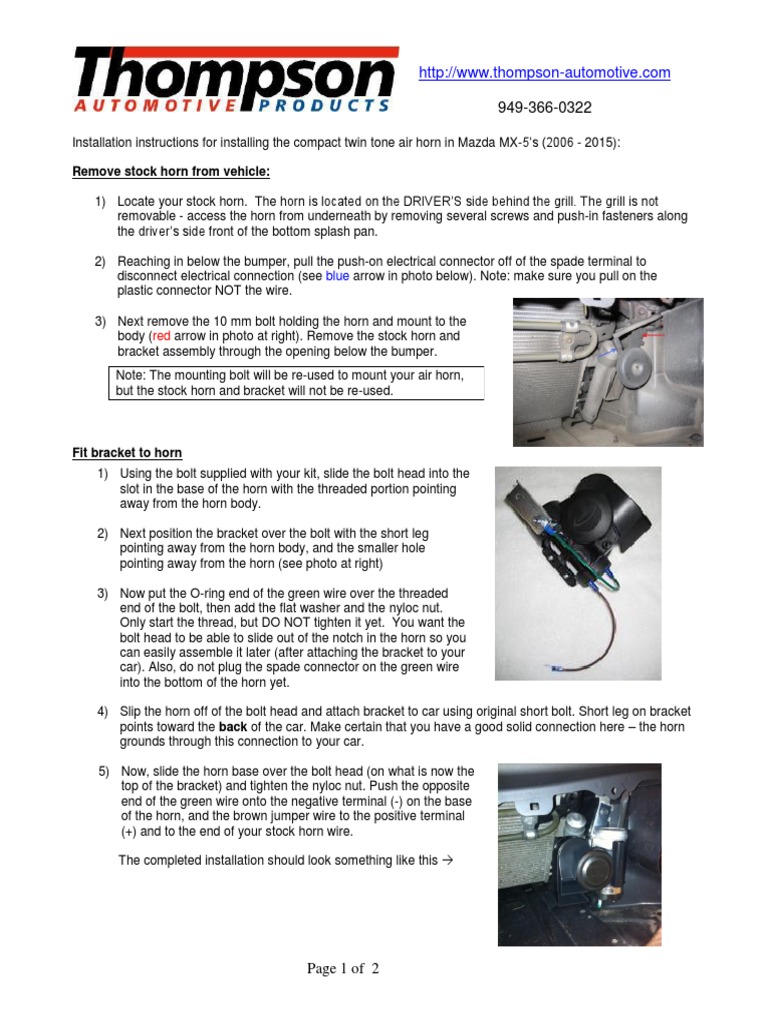 Thompson
AUTOMOTIVE PRODUCTS

http://www.thompson-automotive.com

949-366-0322

Installation instructions for installing the compact twin tone air horn in Mazda MX-5's (2006 - 2015):

Remove stock horn from vehicle:

1) Locate your stock horn. The horn is located on the DRIVER'S side behind the grill. The grill is not removable - access the horn from underneath by removing several screws and push-in fasteners along the driver's side front of the bottom splash pan.

2) Reaching in below the bumper, pull the push-on electrical connector off of the spade terminal to disconnect electrical connection (see blue arrow in photo below). Note: make sure you pull on the plastic connector NOT the wire.

3) Next remove the 10 mm bolt holding the horn and mount to the body (red arrow in photo at right). Remove the stock horn and bracket assembly through the opening below the bumper.

Note: The mounting bolt will be re-used to mount your air horn, but the stock horn and bracket will not be re-used.

Fit bracket to horn

1) Using the bolt supplied with your kit, slide the bolt head into the slot in the base of the horn with the threaded portion pointing away from the horn body.

2) Next position the bracket over the bolt with the short leg pointing away from the horn body, and the smaller hole pointing away from the horn (see photo at right)

3) Now put the O-ring end of the green wire over the threaded end of the bolt, then add the flat washer and the nyloc nut. Only start the thread, but DO NOT tighten it yet. You want the bolt head to be able to slide out of the notch in the horn so you can easily assemble it later (after attaching the bracket to your car). Also, do not plug the spade connector on the green wire into the bottom of the horn yet.

4) Slip the horn off of the bolt head and attach bracket to car using original short bolt. Short leg on bracket points toward the back of the car. Make certain that you have a good solid connection here – the horn grounds through this connection to your car.

5) Now, slide the horn base over the bolt head (on what is now the top of the bracket) and tighten the nyloc nut. Push the opposite end of the green wire onto the negative terminal (-) on the base of the horn, and the brown jumper wire to the positive terminal (+) and to the end of your stock horn wire.

The completed installation should look something like this →

Page 1 of 2