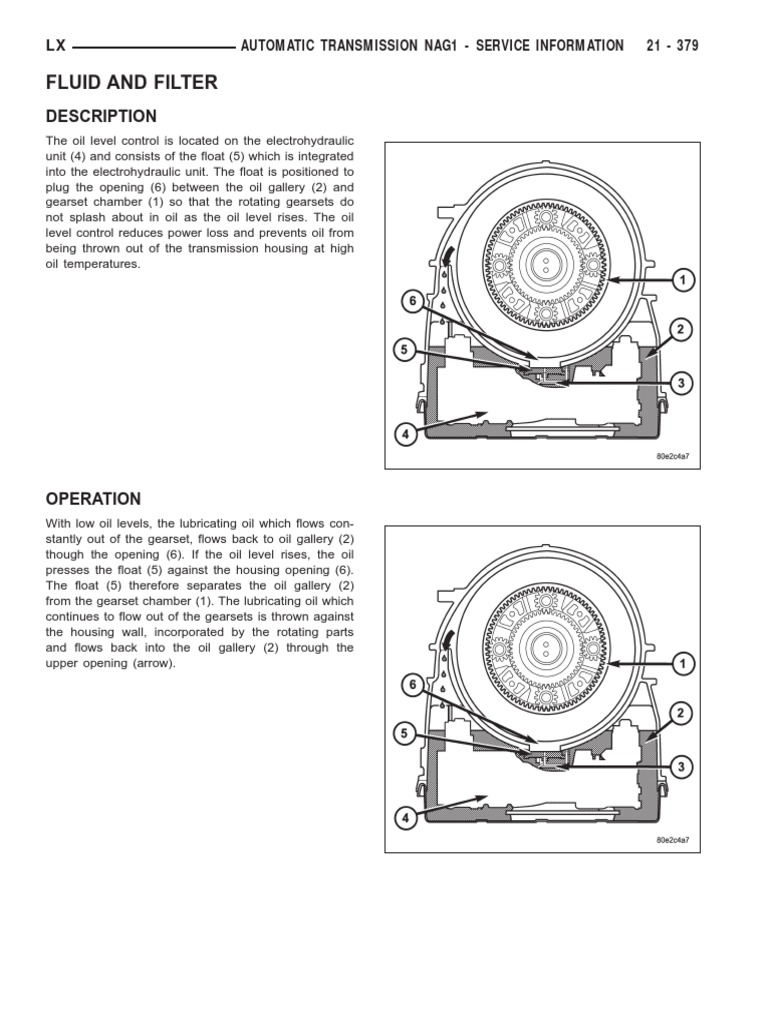 LX AUTOMATIC TRANSMISSION NAG1 - SERVICE INFORMATION 21 - 379

FLUID AND FILTER

DESCRIPTION

The oil level control is located on the electrohydraulic unit (4) and consists of the float (5) which is integrated into the electrohydraulic unit. The float is positioned to plug the opening (6) between the oil gallery (2) and gearset chamber (1) so that the rotating gearsets do not splash about in oil as the oil level rises. The oil level control reduces power loss and prevents oil from being thrown out of the transmission housing at high oil temperatures.

1
2
3
4
5
6
80e2c4a7

OPERATION

With low oil levels, the lubricating oil which flows constantly out of the gearset, flows back to oil gallery (2) though the opening (6). If the oil level rises, the oil presses the float (5) against the housing opening (6). The float (5) therefore separates the oil gallery (2) from the gearset chamber (1). The lubricating oil which continues to flow out of the gearsets is thrown against the housing wall, incorporated by the rotating parts and flows back into the oil gallery (2) through the upper opening (arrow).

1
2
3
4
5
6
80e2c4a7