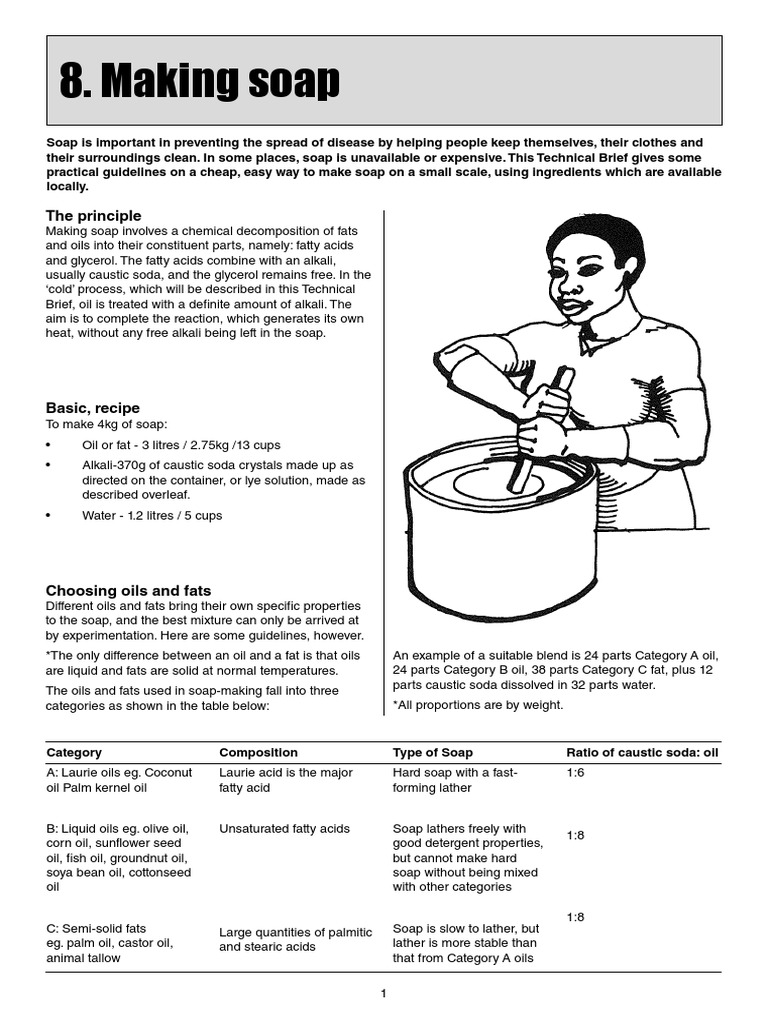 8. Making soap

Soap is important in preventing the spread of disease by helping people keep themselves, their clothes and their surroundings clean. In some places, soap is unavailable or expensive. This Technical Brief gives some practical guidelines on a cheap, easy way to make soap on a small scale, using ingredients which are available locally.

The principle
Making soap involves a chemical decomposition of fats and oils into their constituent parts, namely: fatty acids and glycerol. The fatty acids combine with an alkali, usually caustic soda, and the glycerol remains free. In the 'cold' process, which will be described in this Technical Brief, oil is treated with a definite amount of alkali. The aim is to complete the reaction, which generates its own heat, without any free alkali being left in the soap.

Basic, recipe
To make 4kg of soap:
• Oil or fat - 3 litres / 2.75kg /13 cups
• Alkali-370g of caustic soda crystals made up as directed on the container, or lye solution, made as described overleaf.
• Water - 1.2 litres / 5 cups

Choosing oils and fats
Different oils and fats bring their own specific properties to the soap, and the best mixture can only be arrived at by experimentation. Here are some guidelines, however.

*The only difference between an oil and a fat is that oils are liquid and fats are solid at normal temperatures.

The oils and fats used in soap-making fall into three categories as shown in the table below:

An example of a suitable blend is 24 parts Category A oil, 24 parts Category B oil, 38 parts Category C fat, plus 12 parts caustic soda dissolved in 32 parts water.
*All proportions are by weight.

| Category | Composition | Type of Soap | Ratio of caustic soda: oil |
|---|---|---|---|
| A: Laurie oils eg. Coconut oil Palm kernel oil | Laurie acid is the major fatty acid | Hard soap with a fast-forming lather | 1:6 |
| B: Liquid oils eg. olive oil, corn oil, sunflower seed oil, fish oil, groundnut oil, soya bean oil, cottonseed oil | Unsaturated fatty acids | Soap lathers freely with good detergent properties, but cannot make hard soap without being mixed with other categories | 1:8 |
| C: Semi-solid fats eg. palm oil, castor oil, animal tallow | Large quantities of palmitic and stearic acids | Soap is slow to lather, but lather is more stable than that from Category A oils | 1:8 |

1