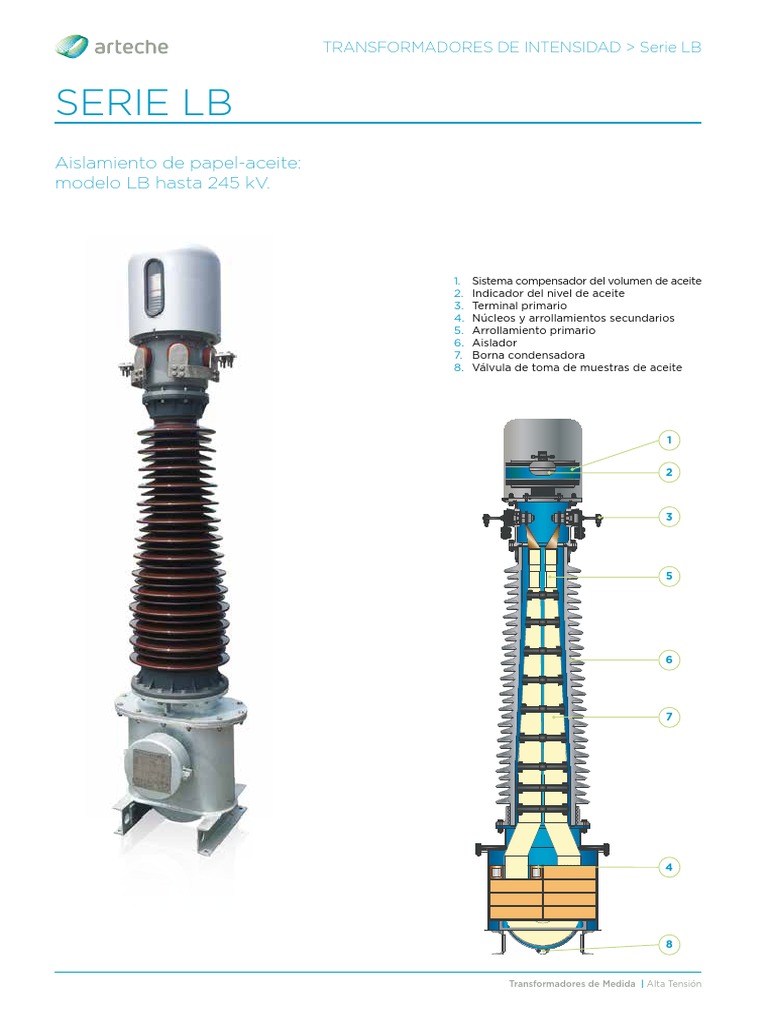 arteche

TRANSFORMADORES DE INTENSIDAD > Serie LB

SERIE LB

Aislamiento de papel-aceite: modelo LB hasta 245 kV.

1. Sistema compensador del volumen de aceite
2. Indicador del nivel de aceite
3. Terminal primario
4. Núcleos y arrollamientos secundarios
5. Arrollamiento primario
6. Aislador
7. Borna condensadora
8. Válvula de toma de muestras de aceite

1
2
3
5
6
7
4
8

Transformadores de Medida | Alta Tensión