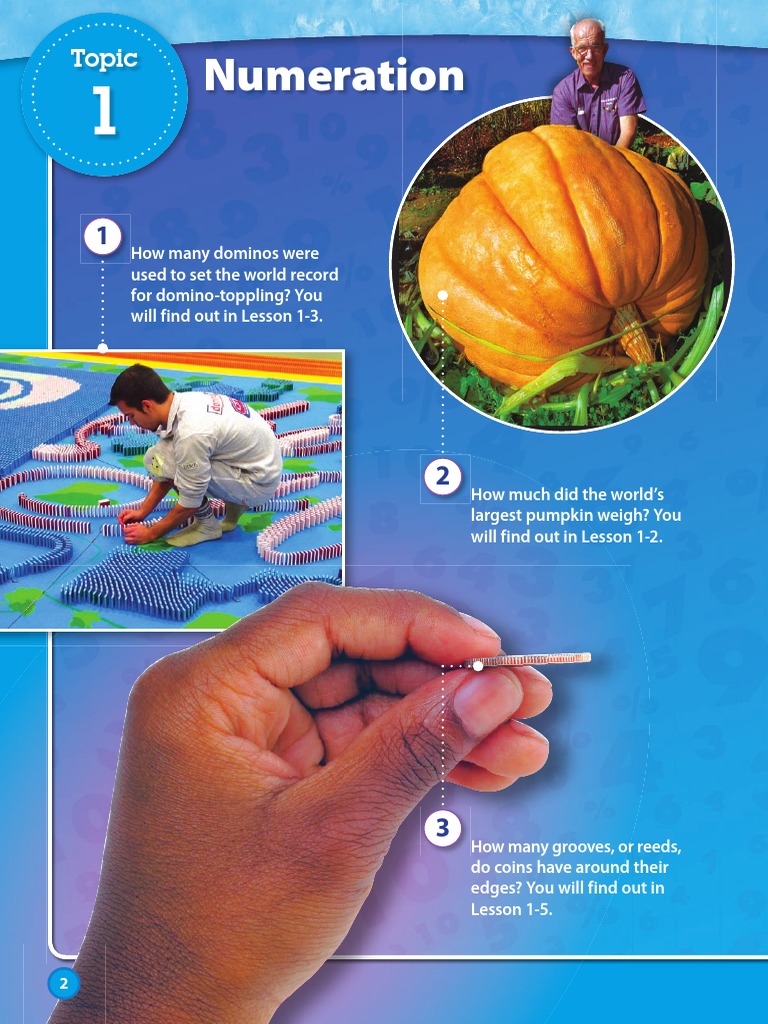 Topic
1

Numeration

1 How many dominos were used to set the world record for domino-toppling? You will find out in Lesson 1-3.

2 How much did the world's largest pumpkin weigh? You will find out in Lesson 1-2.

3 How many grooves, or reeds, do coins have around their edges? You will find out in Lesson 1-5.

2