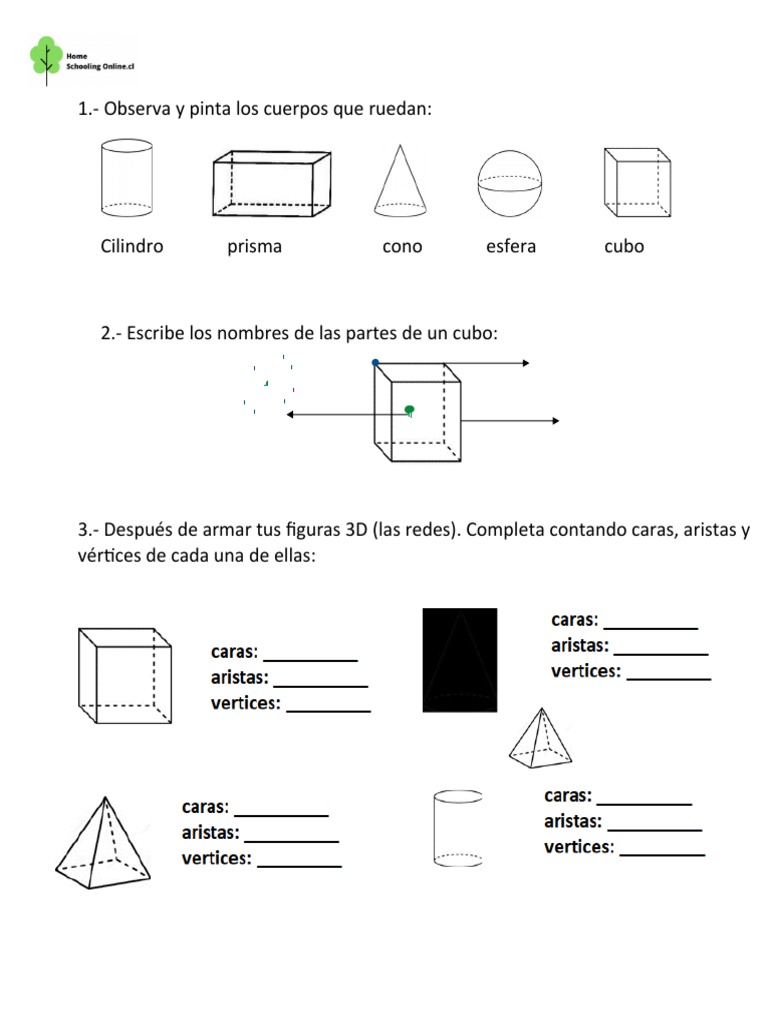 Home
Schooling Online.cl

1.- Observa y pinta los cuerpos que ruedan:

Cilindro prisma cono esfera cubo

2.- Escribe los nombres de las partes de un cubo:

3.- Después de armar tus figuras 3D (las redes). Completa contando caras, aristas y vértices de cada una de ellas:

caras: __________
aristas: __________
vertices: _________

caras: __________
aristas: __________
vertices: _________

caras: __________
aristas: __________
vertices: _________

caras: __________
aristas: __________
vertices: _________