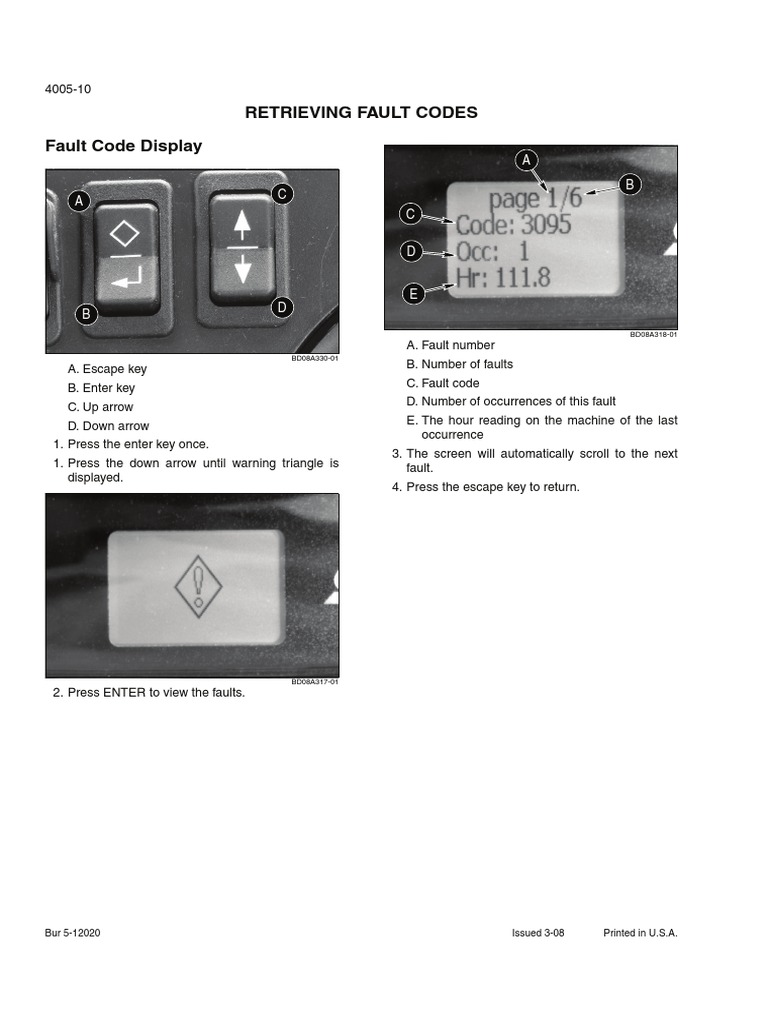 4005-10

RETRIEVING FAULT CODES

Fault Code Display

A

C

B

D

BD08A330-01

A. Escape key

B. Enter key

C. Up arrow

D. Down arrow

1. Press the enter key once.

1. Press the down arrow until warning triangle is displayed.

BD08A317-01

2. Press ENTER to view the faults.

A

B

C

D

E

page 1/6

Code: 3095

Occ: 1

Hr: 111.8

BD08A318-01

A. Fault number

B. Number of faults

C. Fault code

D. Number of occurrences of this fault

E. The hour reading on the machine of the last occurrence

3. The screen will automatically scroll to the next fault.

4. Press the escape key to return.

Bur 5-12020

Issued 3-08

Printed in U.S.A.