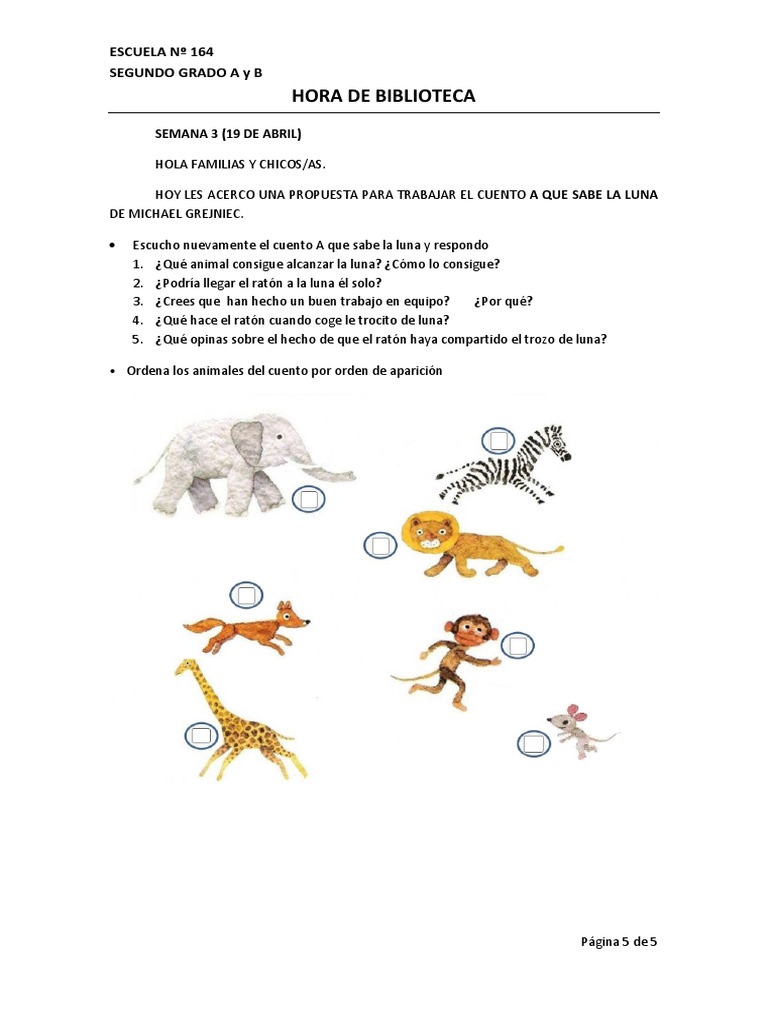 ESCUELA Nº 164

SEGUNDO GRADO A y B

HORA DE BIBLIOTECA

SEMANA 3 (19 DE ABRIL)

HOLA FAMILIAS Y CHICOS/AS.

HOY LES ACERCO UNA PROPUESTA PARA TRABAJAR EL CUENTO A QUE SABE LA LUNA DE MICHAEL GREJNIEC.

• Escucho nuevamente el cuento A que sabe la luna y respondo
1. ¿Qué animal consigue alcanzar la luna? ¿Cómo lo consigue?
2. ¿Podría llegar el ratón a la luna él solo?
3. ¿Crees que han hecho un buen trabajo en equipo? ¿Por qué?
4. ¿Qué hace el ratón cuando coge le trocito de luna?
5. ¿Qué opinas sobre el hecho de que el ratón haya compartido el trozo de luna?

• Ordena los animales del cuento por orden de aparición

Página 5 de 5