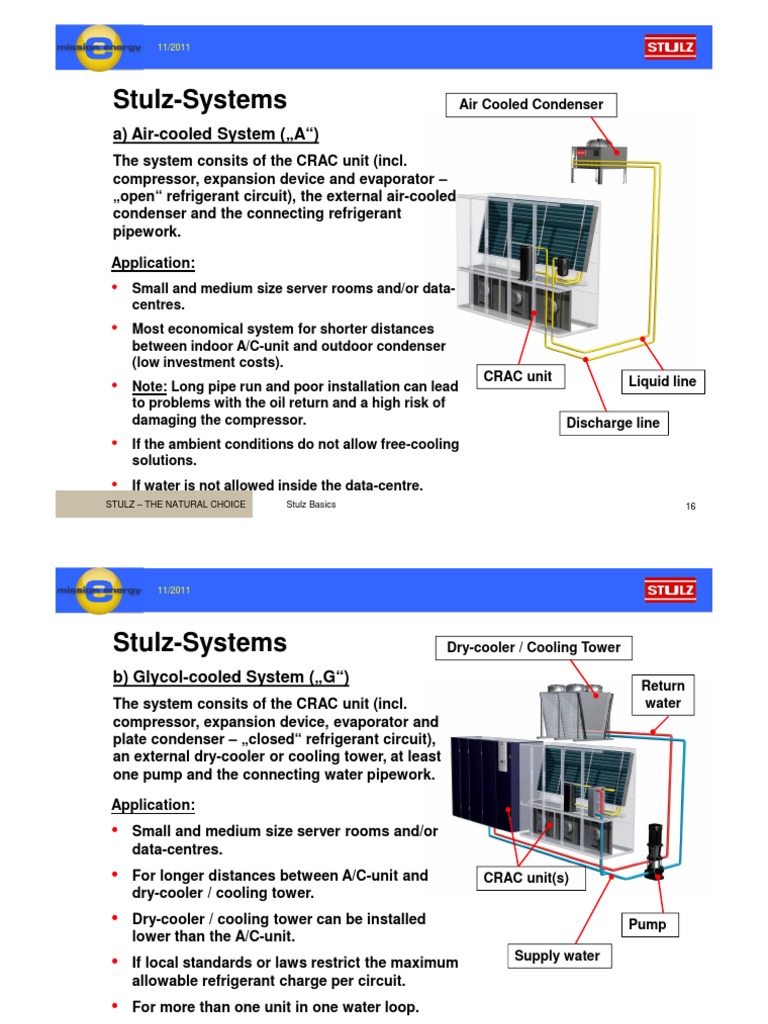 mission energy 11/2011

STULZ

Stulz-Systems

a) Air-cooled System („A“)

The system consits of the CRAC unit (incl. compressor, expansion device and evaporator – „open“ refrigerant circuit), the external air-cooled condenser and the connecting refrigerant pipework.

Application:

• Small and medium size server rooms and/or data-centres.

• Most economical system for shorter distances between indoor A/C-unit and outdoor condenser (low investment costs).

• Note: Long pipe run and poor installation can lead to problems with the oil return and a high risk of damaging the compressor.

• If the ambient conditions do not allow free-cooling solutions.

• If water is not allowed inside the data-centre.

Air Cooled Condenser

CRAC unit

Liquid line

Discharge line

STULZ – THE NATURAL CHOICE Stulz Basics 16

mission energy 11/2011

STULZ

Stulz-Systems

b) Glycol-cooled System („G“)

The system consits of the CRAC unit (incl. compressor, expansion device, evaporator and plate condenser – „closed“ refrigerant circuit), an external dry-cooler or cooling tower, at least one pump and the connecting water pipework.

Application:

• Small and medium size server rooms and/or data-centres.

• For longer distances between A/C-unit and dry-cooler / cooling tower.

• Dry-cooler / cooling tower can be installed lower than the A/C-unit.

• If local standards or laws restrict the maximum allowable refrigerant charge per circuit.

• For more than one unit in one water loop.

Dry-cooler / Cooling Tower

Return water

CRAC unit(s)

Pump

Supply water