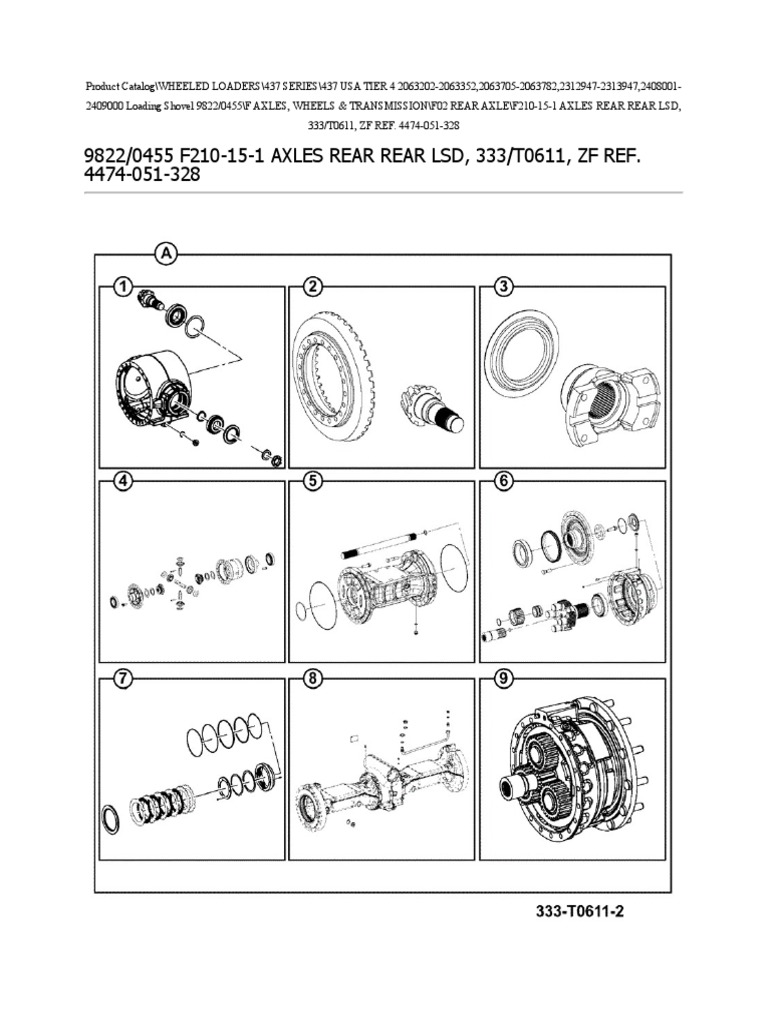 Product Catalog\WHEELED LOADERS\437 SERIES\437 USA TIER 4 2063202-2063352,2063705-2063782,2312947-2313947,2408001-2409000 Loading Shovel 9822/0455\F AXLES, WHEELS & TRANSMISSION\F02 REAR AXLE\F210-15-1 AXLES REAR REAR LSD, 333/T0611, ZF REF. 4474-051-328

9822/0455 F210-15-1 AXLES REAR REAR LSD, 333/T0611, ZF REF. 4474-051-328

A

1

2

3

4

5

6

7

8

9

333-T0611-2