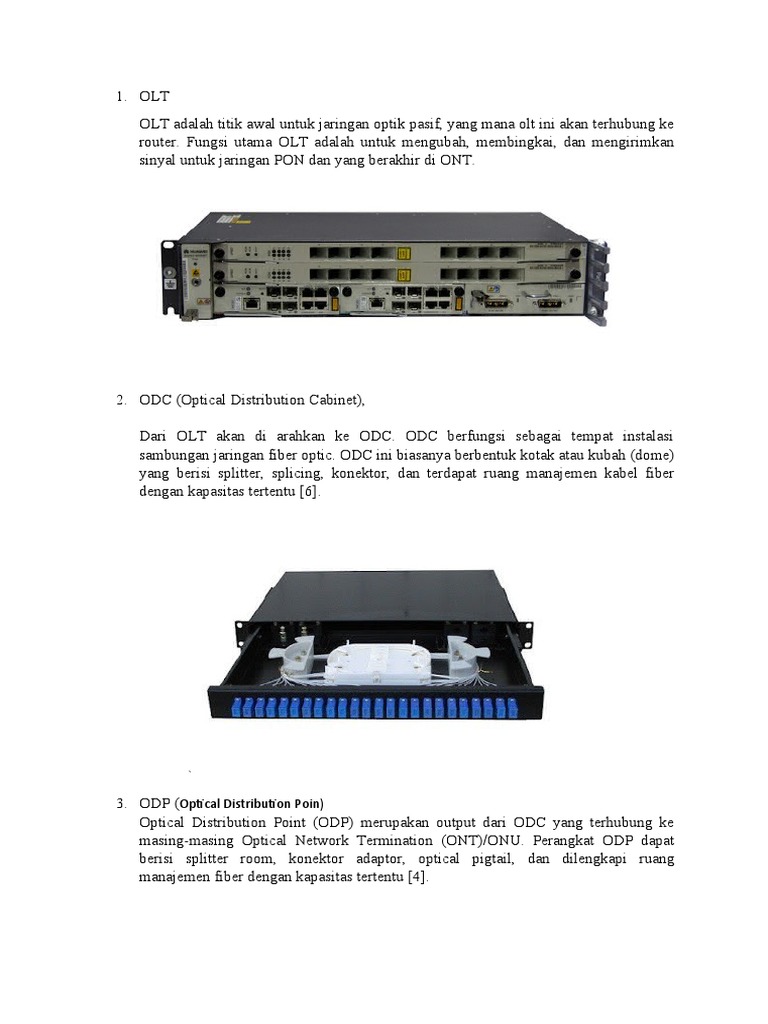 1. OLT

OLT adalah titik awal untuk jaringan optik pasif, yang mana olt ini akan terhubung ke router. Fungsi utama OLT adalah untuk mengubah, membingkai, dan mengirimkan sinyal untuk jaringan PON dan yang berakhir di ONT.

2. ODC (Optical Distribution Cabinet),

Dari OLT akan di arahkan ke ODC. ODC berfungsi sebagai tempat instalasi sambungan jaringan fiber optic. ODC ini biasanya berbentuk kotak atau kubah (dome) yang berisi splitter, splicing, konektor, dan terdapat ruang manajemen kabel fiber dengan kapasitas tertentu [6].

3. ODP (Optical Distribution Poin)
Optical Distribution Point (ODP) merupakan output dari ODC yang terhubung ke masing-masing Optical Network Termination (ONT)/ONU. Perangkat ODP dapat berisi splitter room, konektor adaptor, optical pigtail, dan dilengkapi ruang manajemen fiber dengan kapasitas tertentu [4].