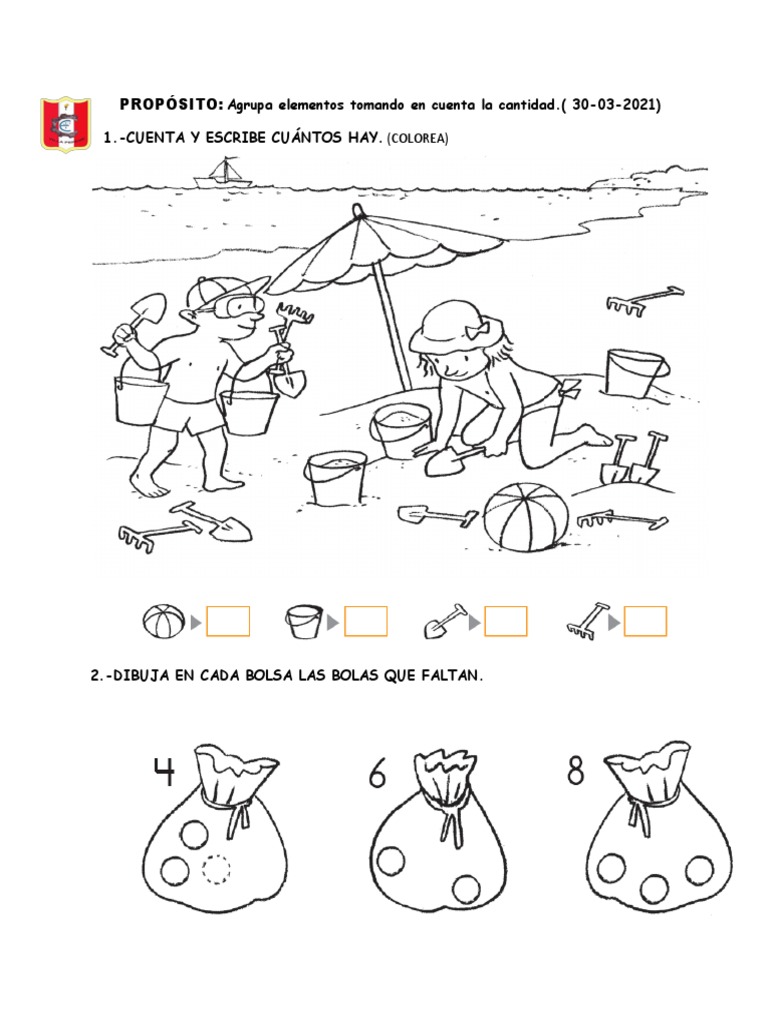 PROPÓSITO: Agrupa elementos tomando en cuenta la cantidad.( 30-03-2021)

1.-CUENTA Y ESCRIBE CUÁNTOS HAY. (COLOREA)

2.-DIBUJA EN CADA BOLSA LAS BOLAS QUE FALTAN.

4

6

8