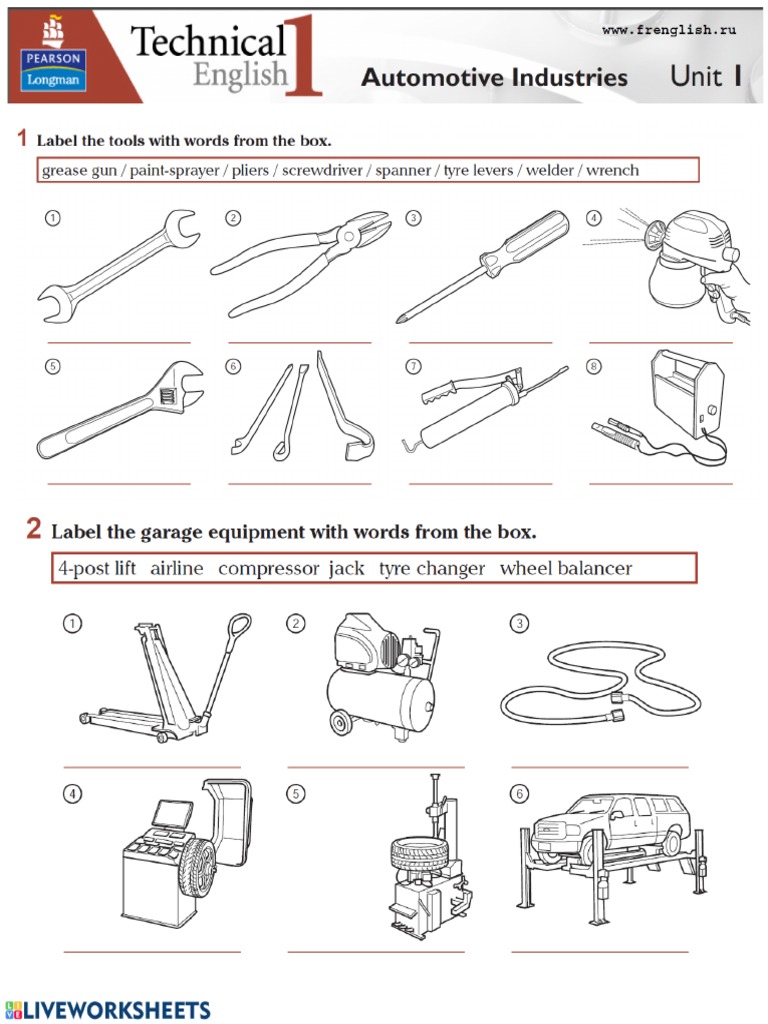 PEARSON
Longman

Technical English 1

www.frenglish.ru

Automotive Industries Unit 1

1 Label the tools with words from the box.

grease gun / paint-sprayer / pliers / screwdriver / spanner / tyre levers / welder / wrench

1 2 3 4

5 6 7 8

2 Label the garage equipment with words from the box.

4-post lift airline compressor jack tyre changer wheel balancer

1 2 3

4 5 6

LIVEWORKSHEETS