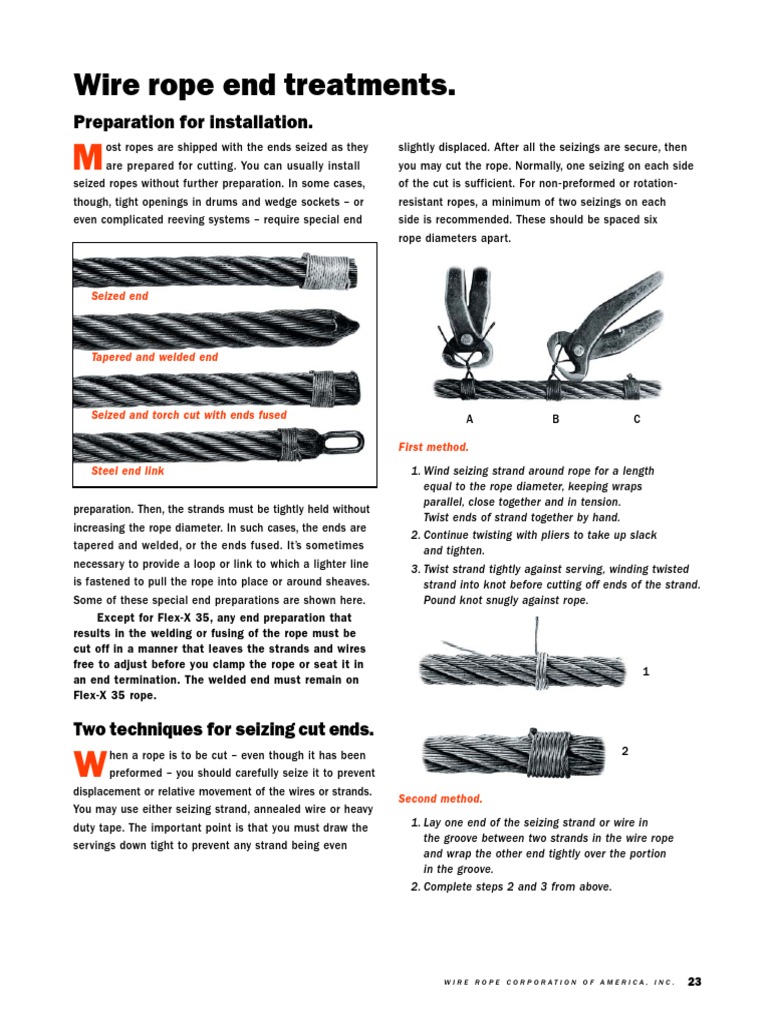 Wire rope end treatments.

Preparation for installation.

Most ropes are shipped with the ends seized as they are prepared for cutting. You can usually install seized ropes without further preparation. In some cases, though, tight openings in drums and wedge sockets – or even complicated reeving systems – require special end

Seized end

Tapered and welded end

Seized and torch cut with ends fused

Steel end link

preparation. Then, the strands must be tightly held without increasing the rope diameter. In such cases, the ends are tapered and welded, or the ends fused. It's sometimes necessary to provide a loop or link to which a lighter line is fastened to pull the rope into place or around sheaves. Some of these special end preparations are shown here.

Except for Flex-X 35, any end preparation that results in the welding or fusing of the rope must be cut off in a manner that leaves the strands and wires free to adjust before you clamp the rope or seat it in an end termination. The welded end must remain on Flex-X 35 rope.

Two techniques for seizing cut ends.

When a rope is to be cut – even though it has been preformed – you should carefully seize it to prevent displacement or relative movement of the wires or strands. You may use either seizing strand, annealed wire or heavy duty tape. The important point is that you must draw the servings down tight to prevent any strand being even

slightly displaced. After all the seizings are secure, then you may cut the rope. Normally, one seizing on each side of the cut is sufficient. For non-preformed or rotation-resistant ropes, a minimum of two seizings on each side is recommended. These should be spaced six rope diameters apart.

A B C

First method.

1. Wind seizing strand around rope for a length equal to the rope diameter, keeping wraps parallel, close together and in tension. Twist ends of strand together by hand.
2. Continue twisting with pliers to take up slack and tighten.
3. Twist strand tightly against serving, winding twisted strand into knot before cutting off ends of the strand. Pound knot snugly against rope.

1

2

Second method.

1. Lay one end of the seizing strand or wire in the groove between two strands in the wire rope and wrap the other end tightly over the portion in the groove.
2. Complete steps 2 and 3 from above.

WIRE ROPE CORPORATION OF AMERICA, INC. 23