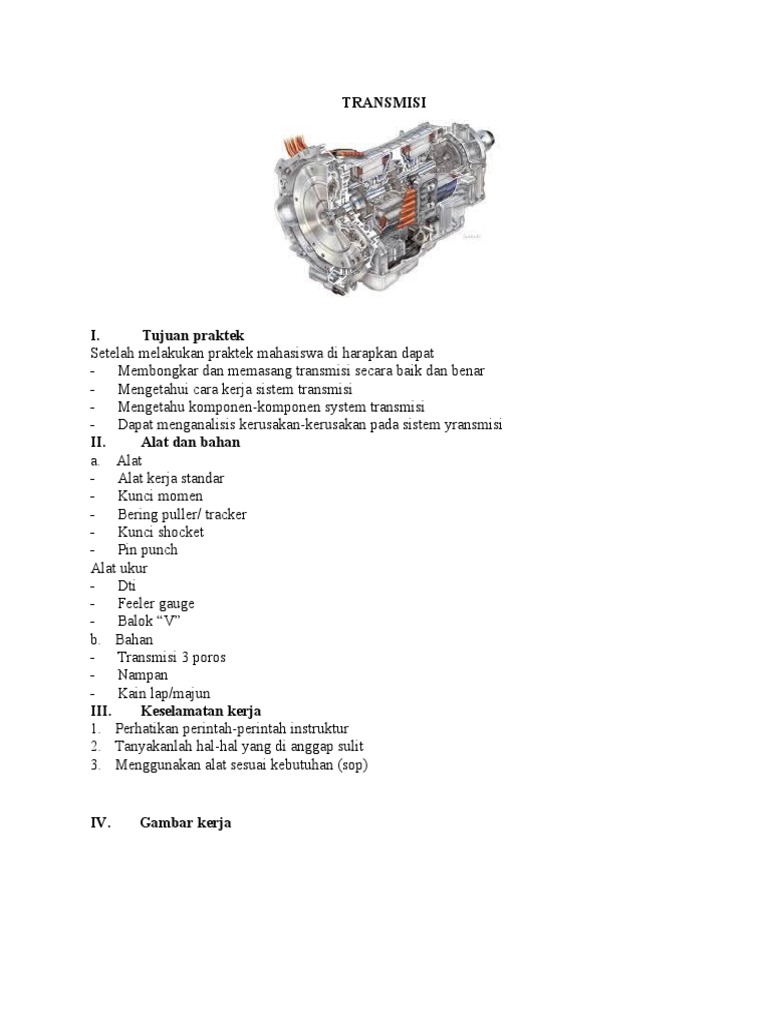 TRANSMISI

I. Tujuan praktek
Setelah melakukan praktek mahasiswa di harapkan dapat
- Membongkar dan memasang transmisi secara baik dan benar
- Mengetahui cara kerja sistem transmisi
- Mengetahu komponen-komponen system transmisi
- Dapat menganalisis kerusakan-kerusakan pada sistem yransmisi
II. Alat dan bahan
a. Alat
- Alat kerja standar
- Kunci momen
- Bering puller/ tracker
- Kunci shocket
- Pin punch
Alat ukur
- Dti
- Feeler gauge
- Balok “V”
b. Bahan
- Transmisi 3 poros
- Nampan
- Kain lap/majun
III. Keselamatan kerja
1. Perhatikan perintah-perintah instruktur
2. Tanyakanlah hal-hal yang di anggap sulit
3. Menggunakan alat sesuai kebutuhan (sop)

IV. Gambar kerja