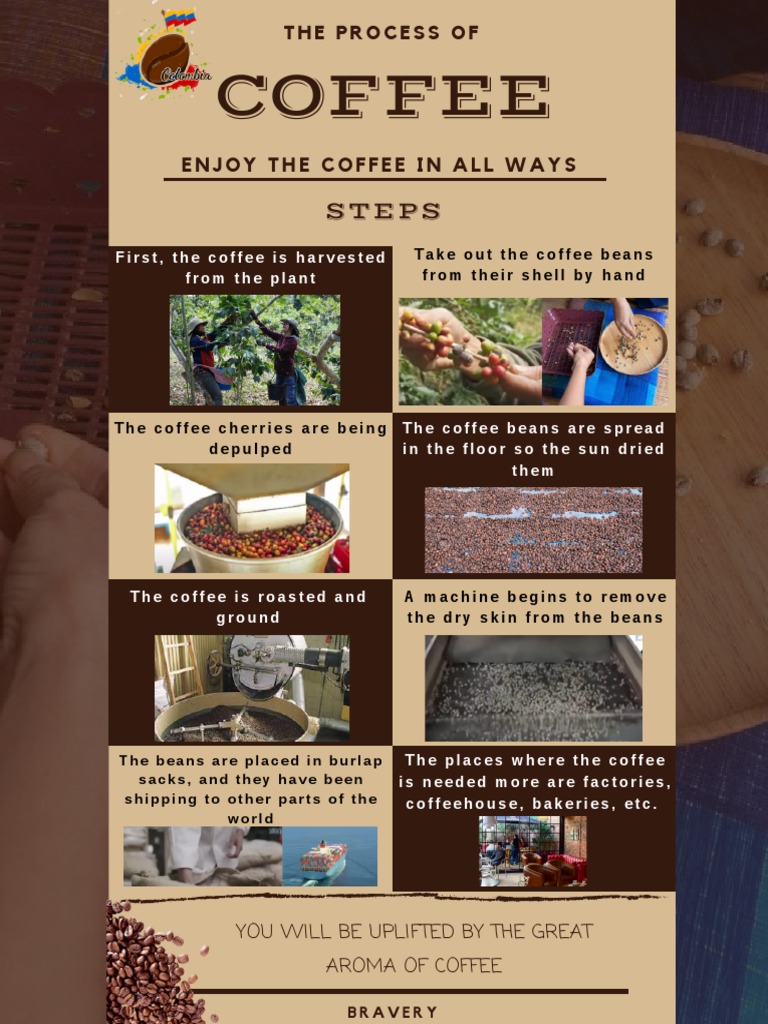 Colombia

THE PROCESS OF

COFFEE

ENJOY THE COFFEE IN ALL WAYS

STEPS

First, the coffee is harvested from the plant

Take out the coffee beans from their shell by hand

The coffee cherries are being depulped

The coffee beans are spread in the floor so the sun dried them

The coffee is roasted and ground

A machine begins to remove the dry skin from the beans

The beans are placed in burlap sacks, and they have been shipping to other parts of the world

The places where the coffee is needed more are factories, coffeehouse, bakeries, etc.

YOU WILL BE UPLIFTED BY THE GREAT AROMA OF COFFEE

BRAVERY