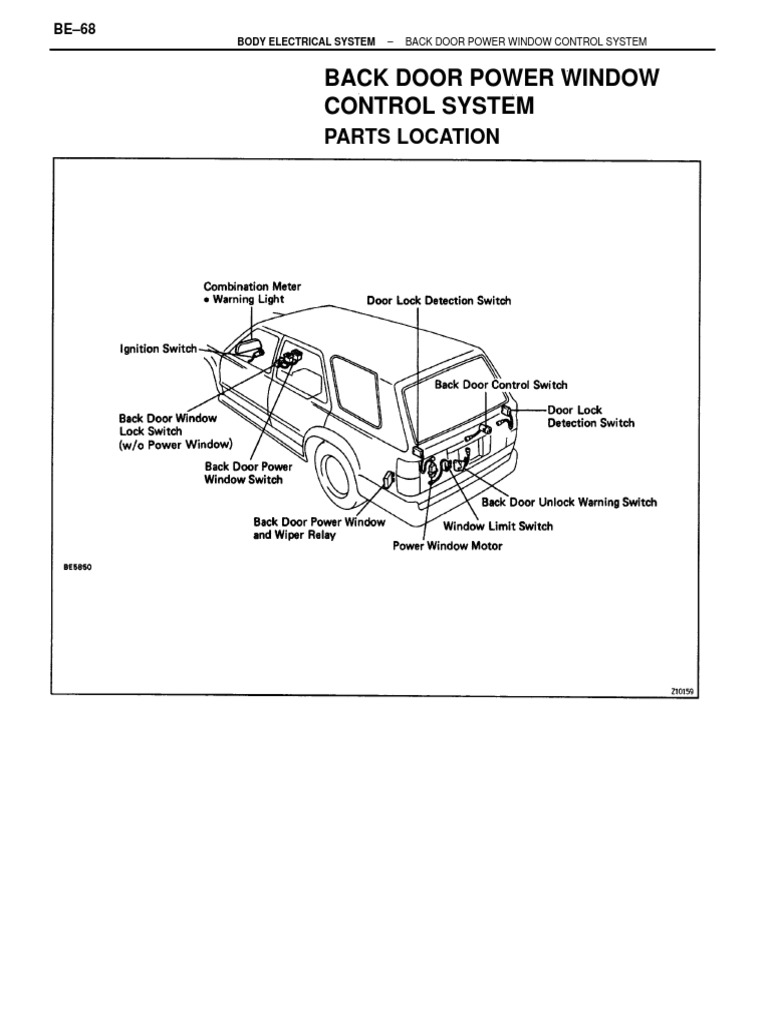 BE–68

BODY ELECTRICAL SYSTEM – BACK DOOR POWER WINDOW CONTROL SYSTEM

BACK DOOR POWER WINDOW CONTROL SYSTEM

PARTS LOCATION

Combination Meter
• Warning Light

Door Lock Detection Switch

Ignition Switch

Back Door Control Switch

Door Lock Detection Switch

Back Door Window Lock Switch (w/o Power Window)

Back Door Power Window Switch

Back Door Unlock Warning Switch

Back Door Power Window and Wiper Relay

Window Limit Switch

Power Window Motor

BE5850

Z10159