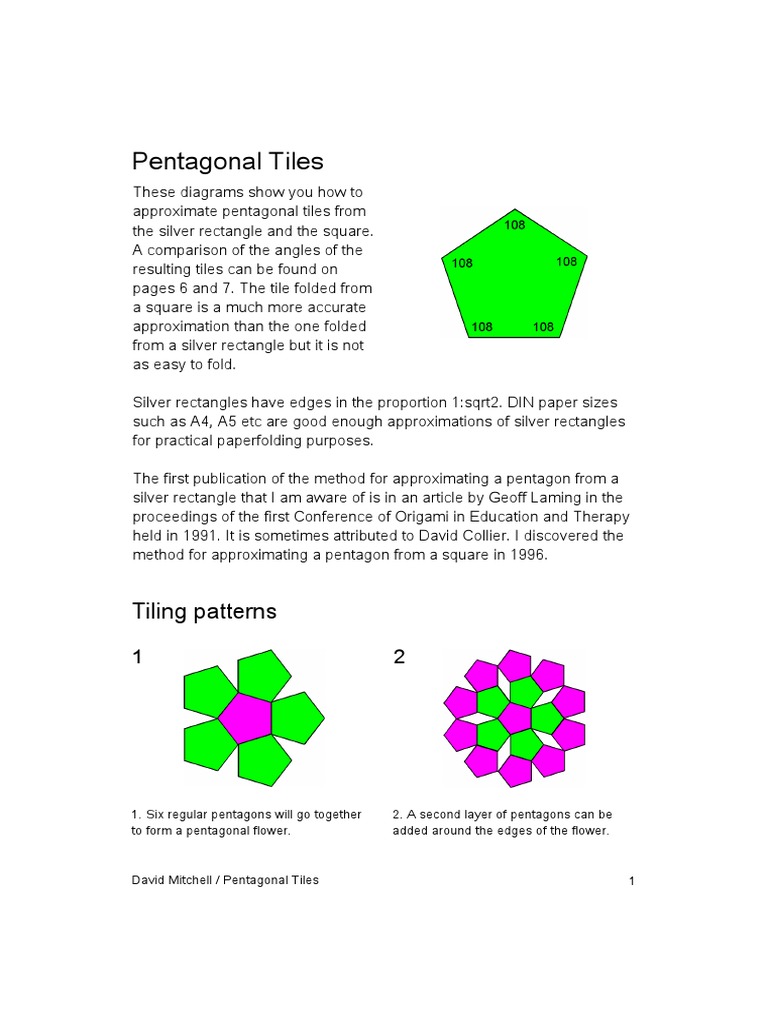 Pentagonal Tiles

These diagrams show you how to approximate pentagonal tiles from the silver rectangle and the square. A comparison of the angles of the resulting tiles can be found on pages 6 and 7. The tile folded from a square is a much more accurate approximation than the one folded from a silver rectangle but it is not as easy to fold.

108
108
108
108
108

Silver rectangles have edges in the proportion 1:sqrt2. DIN paper sizes such as A4, A5 etc are good enough approximations of silver rectangles for practical paperfolding purposes.

The first publication of the method for approximating a pentagon from a silver rectangle that I am aware of is in an article by Geoff Laming in the proceedings of the first Conference of Origami in Education and Therapy held in 1991. It is sometimes attributed to David Collier. I discovered the method for approximating a pentagon from a square in 1996.

Tiling patterns

1

2

1. Six regular pentagons will go together to form a pentagonal flower.

2. A second layer of pentagons can be added around the edges of the flower.

David Mitchell / Pentagonal Tiles

1