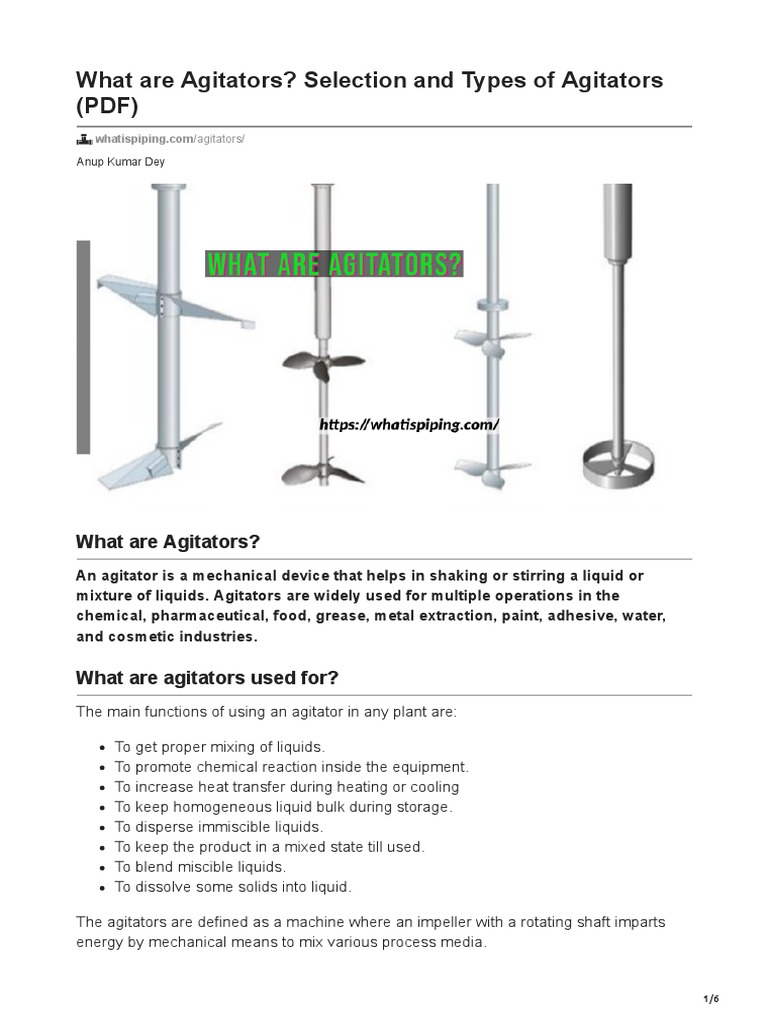 What are Agitators? Selection and Types of Agitators (PDF)

whatispiping.com/agitators/

Anup Kumar Dey

WHAT ARE AGITATORS?

https://whatispiping.com/

What are Agitators?

An agitator is a mechanical device that helps in shaking or stirring a liquid or mixture of liquids. Agitators are widely used for multiple operations in the chemical, pharmaceutical, food, grease, metal extraction, paint, adhesive, water, and cosmetic industries.

What are agitators used for?

The main functions of using an agitator in any plant are:

- To get proper mixing of liquids.
- To promote chemical reaction inside the equipment.
- To increase heat transfer during heating or cooling
- To keep homogeneous liquid bulk during storage.
- To disperse immiscible liquids.
- To keep the product in a mixed state till used.
- To blend miscible liquids.
- To dissolve some solids into liquid.

The agitators are defined as a machine where an impeller with a rotating shaft imparts energy by mechanical means to mix various process media.

1/6