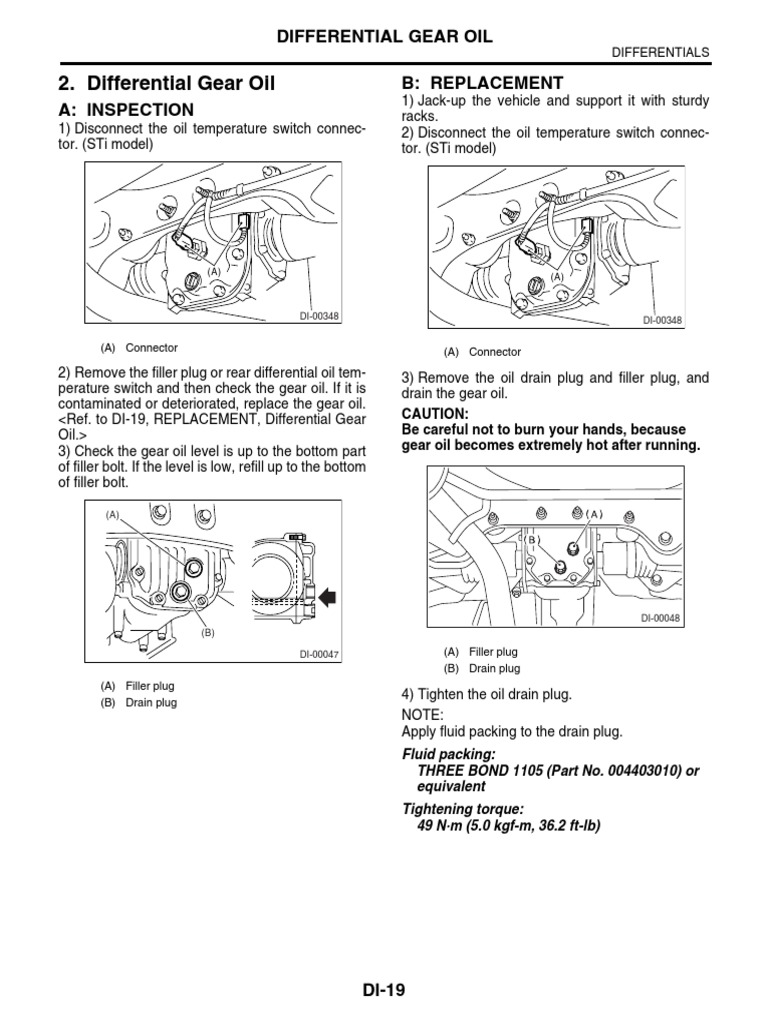 DIFFERENTIAL GEAR OIL

DIFFERENTIALS

2. Differential Gear Oil

A: INSPECTION

1) Disconnect the oil temperature switch connector. (STi model)

(A)

DI-00348

(A) Connector

2) Remove the filler plug or rear differential oil temperature switch and then check the gear oil. If it is contaminated or deteriorated, replace the gear oil. <Ref. to DI-19, REPLACEMENT, Differential Gear Oil.>
3) Check the gear oil level is up to the bottom part of filler bolt. If the level is low, refill up to the bottom of filler bolt.

(A)

(B)

DI-00047

(A) Filler plug
(B) Drain plug

B: REPLACEMENT

1) Jack-up the vehicle and support it with sturdy racks.
2) Disconnect the oil temperature switch connector. (STi model)

(A)

DI-00348

(A) Connector

3) Remove the oil drain plug and filler plug, and drain the gear oil.

CAUTION:
Be careful not to burn your hands, because gear oil becomes extremely hot after running.

(A)

(B)

DI-00048

(A) Filler plug
(B) Drain plug

4) Tighten the oil drain plug.

NOTE:
Apply fluid packing to the drain plug.

Fluid packing:
THREE BOND 1105 (Part No. 004403010) or equivalent

Tightening torque:
49 N·m (5.0 kgf-m, 36.2 ft-lb)

DI-19