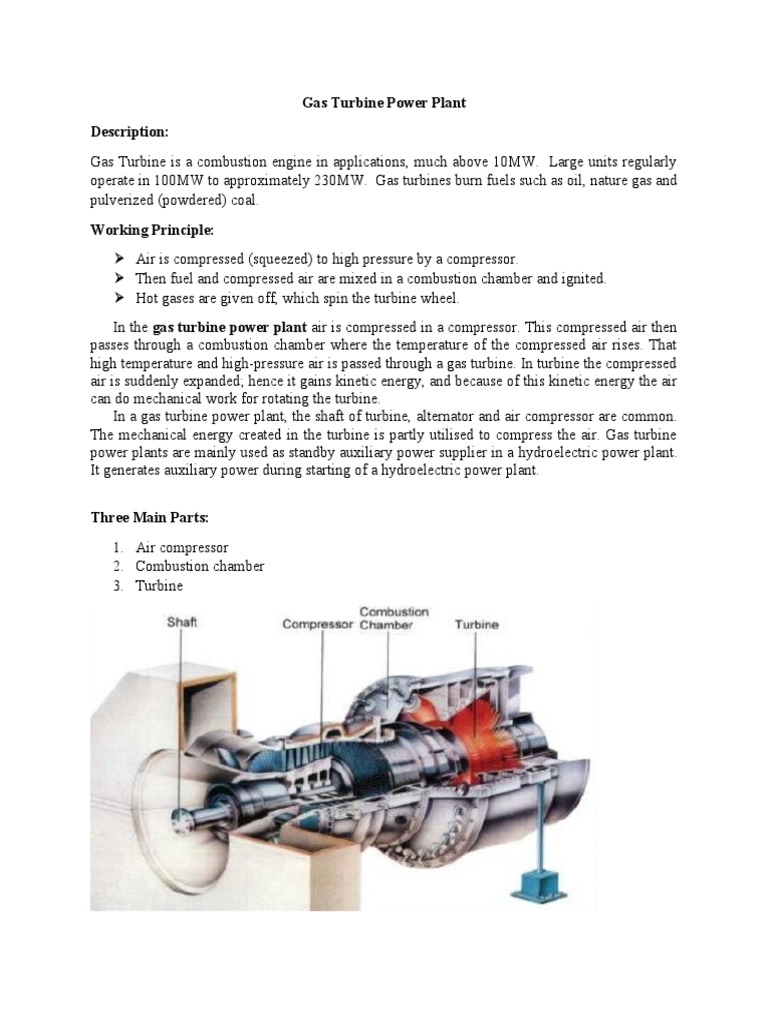 Gas Turbine Power Plant

Description:

Gas Turbine is a combustion engine in applications, much above 10MW. Large units regularly operate in 100MW to approximately 230MW. Gas turbines burn fuels such as oil, nature gas and pulverized (powdered) coal.

Working Principle:

➤ Air is compressed (squeezed) to high pressure by a compressor.
➤ Then fuel and compressed air are mixed in a combustion chamber and ignited.
➤ Hot gases are given off, which spin the turbine wheel.

In the gas turbine power plant air is compressed in a compressor. This compressed air then passes through a combustion chamber where the temperature of the compressed air rises. That high temperature and high-pressure air is passed through a gas turbine. In turbine the compressed air is suddenly expanded; hence it gains kinetic energy, and because of this kinetic energy the air can do mechanical work for rotating the turbine.

In a gas turbine power plant, the shaft of turbine, alternator and air compressor are common. The mechanical energy created in the turbine is partly utilised to compress the air. Gas turbine power plants are mainly used as standby auxiliary power supplier in a hydroelectric power plant. It generates auxiliary power during starting of a hydroelectric power plant.

Three Main Parts:

1. Air compressor
2. Combustion chamber
3. Turbine

Shaft
Compressor
Combustion Chamber
Turbine