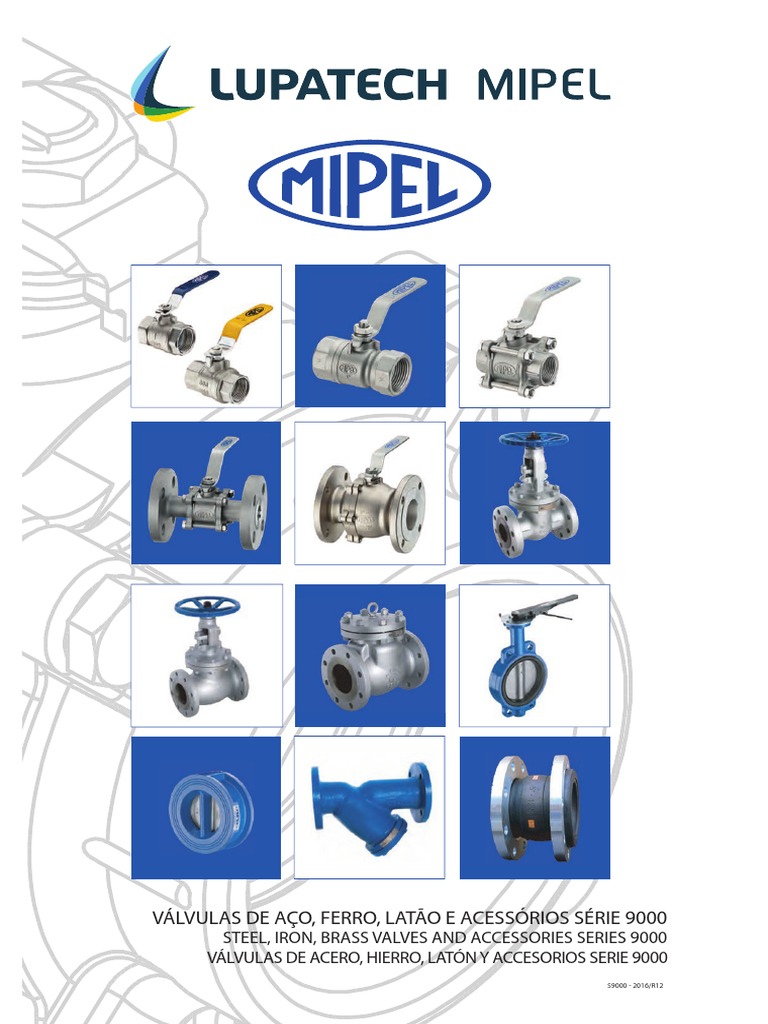 LUPATECH MIPEL

MIPEL

VÁLVULAS DE AÇO, FERRO, LATÃO E ACESSÓRIOS SÉRIE 9000
STEEL, IRON, BRASS VALVES AND ACCESSORIES SERIES 9000
VÁLVULAS DE ACERO, HIERRO, LATÓN Y ACCESORIOS SERIE 9000

S9000 - 2016/R12