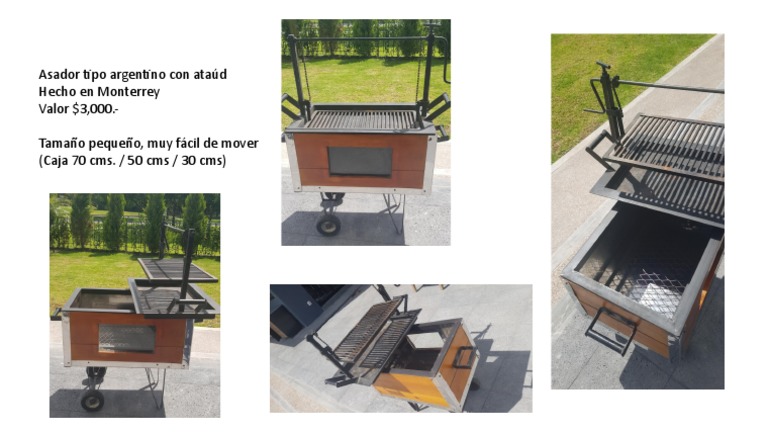 Asador tipo argentino con ataúd
Hecho en Monterrey
Valor $3,000.-

Tamaño pequeño, muy fácil de mover
(Caja 70 cms. / 50 cms / 30 cms)