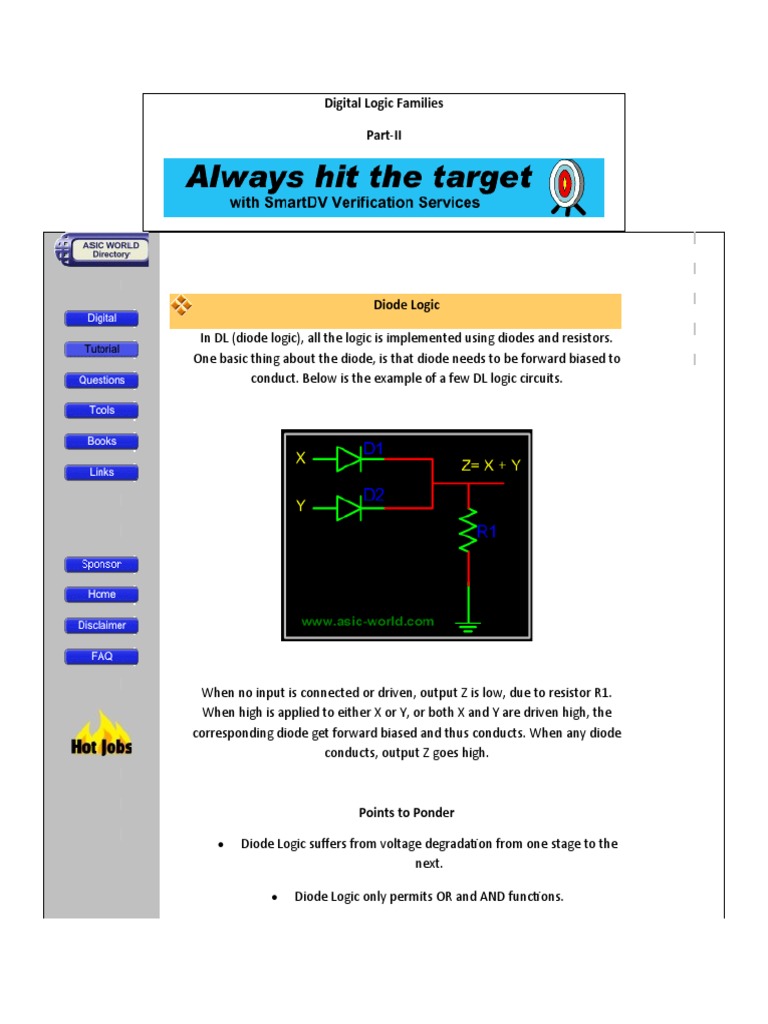 Digital Logic Families

Part-II

Always hit the target
with SmartDV Verification Services

ASIC WORLD
Directory

Digital

Tutorial

Questions

Tools

Books

Links

Sponsor

Home

Disclaimer

FAQ

Hot Jobs

Diode Logic

In DL (diode logic), all the logic is implemented using diodes and resistors. One basic thing about the diode, is that diode needs to be forward biased to conduct. Below is the example of a few DL logic circuits.

X
D1
Y
D2
Z= X + Y
R1
www.asic-world.com

When no input is connected or driven, output Z is low, due to resistor R1. When high is applied to either X or Y, or both X and Y are driven high, the corresponding diode get forward biased and thus conducts. When any diode conducts, output Z goes high.

Points to Ponder

• Diode Logic suffers from voltage degradation from one stage to the next.

• Diode Logic only permits OR and AND functions.