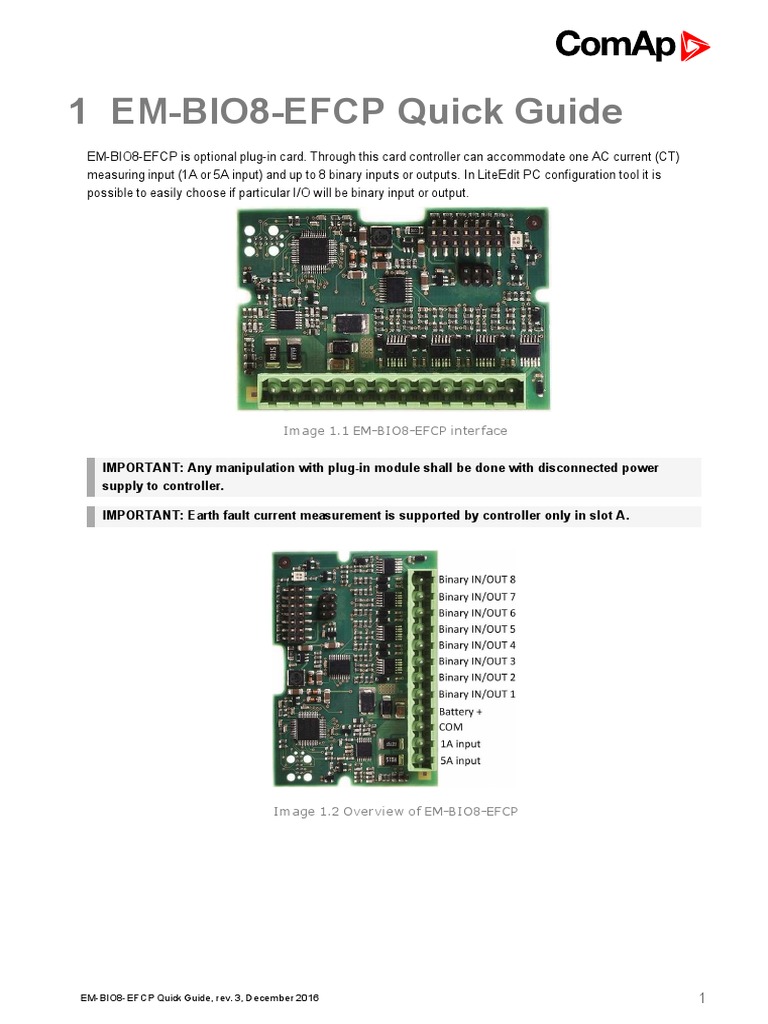 ComAp

1 EM-BIO8-EFCP Quick Guide

EM-BIO8-EFCP is optional plug-in card. Through this card controller can accommodate one AC current (CT) measuring input (1A or 5A input) and up to 8 binary inputs or outputs. In LiteEdit PC configuration tool it is possible to easily choose if particular I/O will be binary input or output.

Image 1.1 EM-BIO8-EFCP interface

IMPORTANT: Any manipulation with plug-in module shall be done with disconnected power supply to controller.

IMPORTANT: Earth fault current measurement is supported by controller only in slot A.

Binary IN/OUT 8
Binary IN/OUT 7
Binary IN/OUT 6
Binary IN/OUT 5
Binary IN/OUT 4
Binary IN/OUT 3
Binary IN/OUT 2
Binary IN/OUT 1
Battery +
COM
1A input
5A input

Image 1.2 Overview of EM-BIO8-EFCP

EM-BIO8-EFCP Quick Guide, rev. 3, December 2016

1