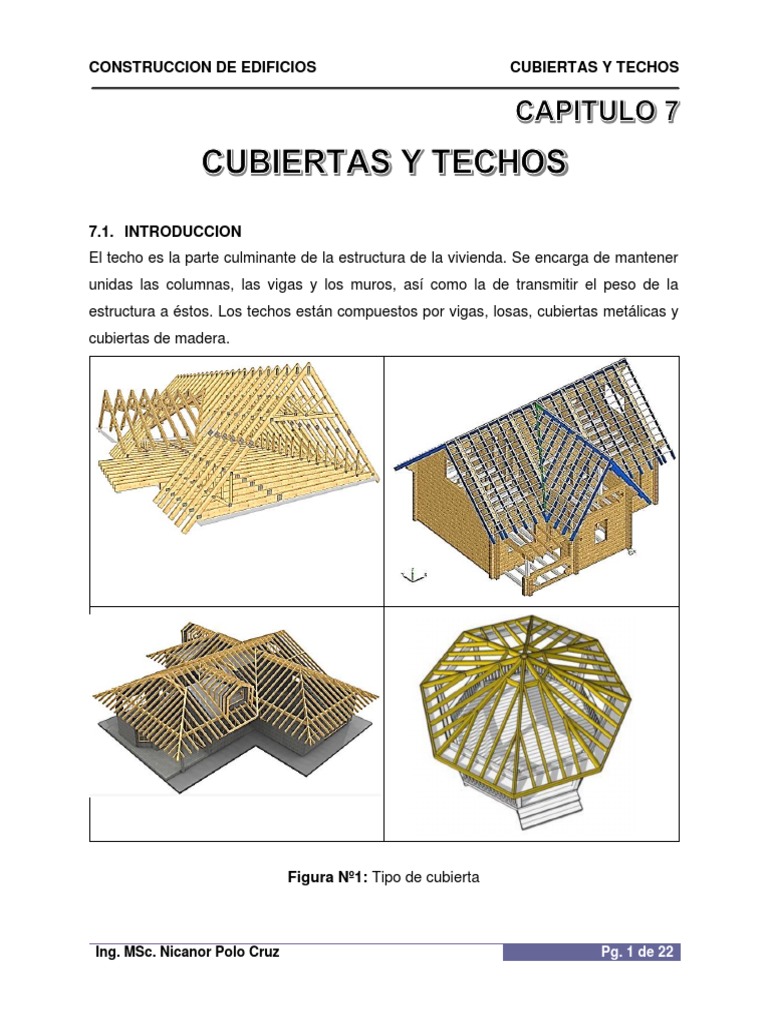 CONSTRUCCION DE EDIFICIOS

CUBIERTAS Y TECHOS

CAPITULO 7

CUBIERTAS Y TECHOS

7.1. INTRODUCCION

El techo es la parte culminante de la estructura de la vivienda. Se encarga de mantener unidas las columnas, las vigas y los muros, así como la de transmitir el peso de la estructura a éstos. Los techos están compuestos por vigas, losas, cubiertas metálicas y cubiertas de madera.

Figura Nº1: Tipo de cubierta

Ing. MSc. Nicanor Polo Cruz

Pg. 1 de 22