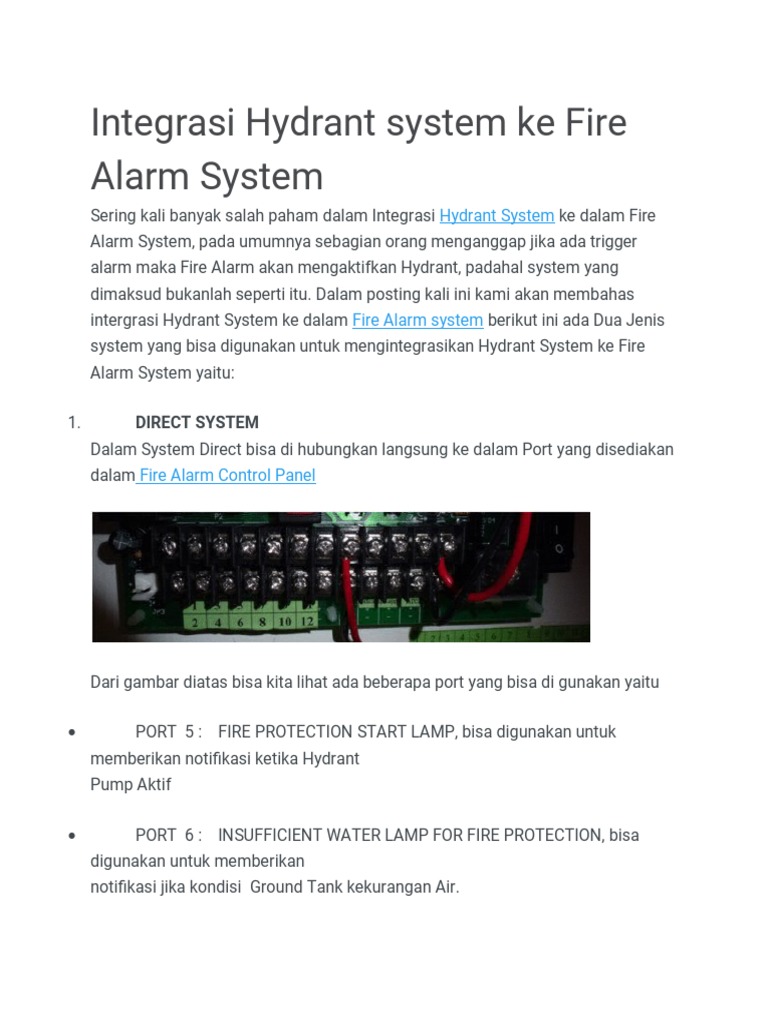 Integrasi Hydrant system ke Fire Alarm System

Sering kali banyak salah paham dalam Integrasi Hydrant System ke dalam Fire Alarm System, pada umumnya sebagian orang menganggap jika ada trigger alarm maka Fire Alarm akan mengaktifkan Hydrant, padahal system yang dimaksud bukanlah seperti itu. Dalam posting kali ini kami akan membahas intergrasi Hydrant System ke dalam Fire Alarm system berikut ini ada Dua Jenis system yang bisa digunakan untuk mengintegrasikan Hydrant System ke Fire Alarm System yaitu:

1. DIRECT SYSTEM
Dalam System Direct bisa di hubungkan langsung ke dalam Port yang disediakan dalam Fire Alarm Control Panel

2 4 6 8 10 12

Dari gambar diatas bisa kita lihat ada beberapa port yang bisa di gunakan yaitu

• PORT 5 : FIRE PROTECTION START LAMP, bisa digunakan untuk memberikan notifikasi ketika Hydrant
Pump Aktif

• PORT 6 : INSUFFICIENT WATER LAMP FOR FIRE PROTECTION, bisa digunakan untuk memberikan
notifikasi jika kondisi Ground Tank kekurangan Air.