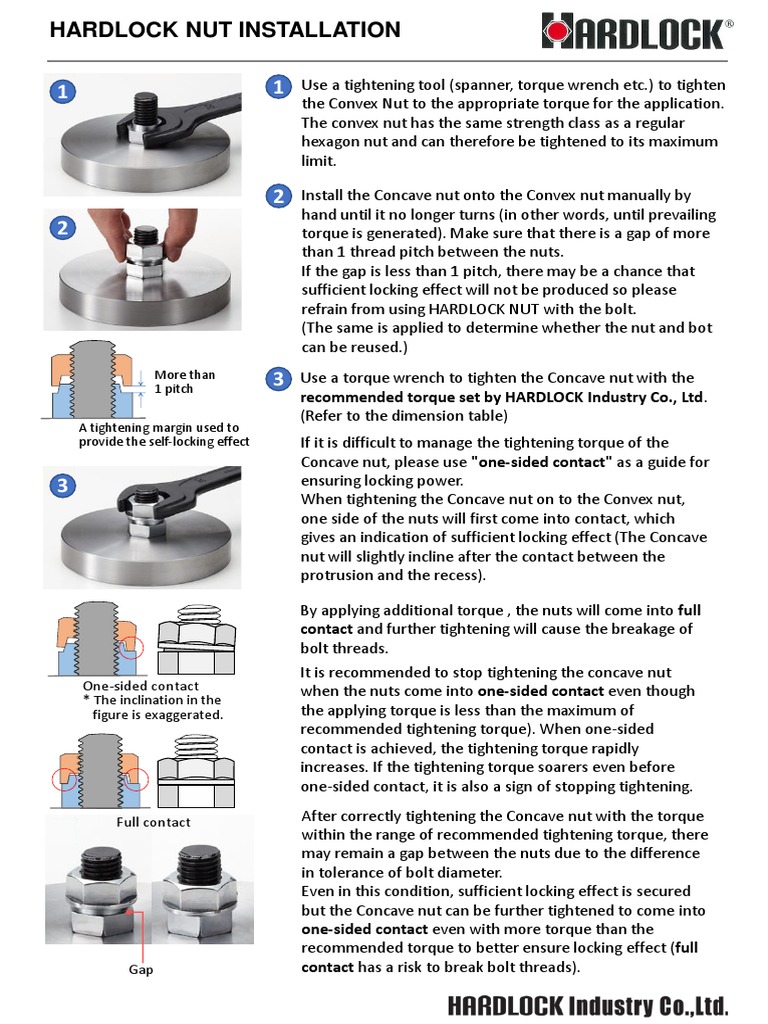 HARDLOCK NUT INSTALLATION

HARDLOCK®

1

2

More than 1 pitch

A tightening margin used to provide the self-locking effect

3

One-sided contact
* The inclination in the figure is exaggerated.

Full contact

Gap

1 Use a tightening tool (spanner, torque wrench etc.) to tighten the Convex Nut to the appropriate torque for the application. The convex nut has the same strength class as a regular hexagon nut and can therefore be tightened to its maximum limit.

2 Install the Concave nut onto the Convex nut manually by hand until it no longer turns (in other words, until prevailing torque is generated). Make sure that there is a gap of more than 1 thread pitch between the nuts.
If the gap is less than 1 pitch, there may be a chance that sufficient locking effect will not be produced so please refrain from using HARDLOCK NUT with the bolt.
(The same is applied to determine whether the nut and bot can be reused.)

3 Use a torque wrench to tighten the Concave nut with the recommended torque set by HARDLOCK Industry Co., Ltd. (Refer to the dimension table)

If it is difficult to manage the tightening torque of the Concave nut, please use "one-sided contact" as a guide for ensuring locking power.
When tightening the Concave nut on to the Convex nut, one side of the nuts will first come into contact, which gives an indication of sufficient locking effect (The Concave nut will slightly incline after the contact between the protrusion and the recess).

By applying additional torque , the nuts will come into full contact and further tightening will cause the breakage of bolt threads.

It is recommended to stop tightening the concave nut when the nuts come into one-sided contact even though the applying torque is less than the maximum of recommended tightening torque). When one-sided contact is achieved, the tightening torque rapidly increases. If the tightening torque soarers even before one-sided contact, it is also a sign of stopping tightening.

After correctly tightening the Concave nut with the torque within the range of recommended tightening torque, there may remain a gap between the nuts due to the difference in tolerance of bolt diameter.
Even in this condition, sufficient locking effect is secured but the Concave nut can be further tightened to come into one-sided contact even with more torque than the recommended torque to better ensure locking effect (full contact has a risk to break bolt threads).

HARDLOCK Industry Co.,Ltd.