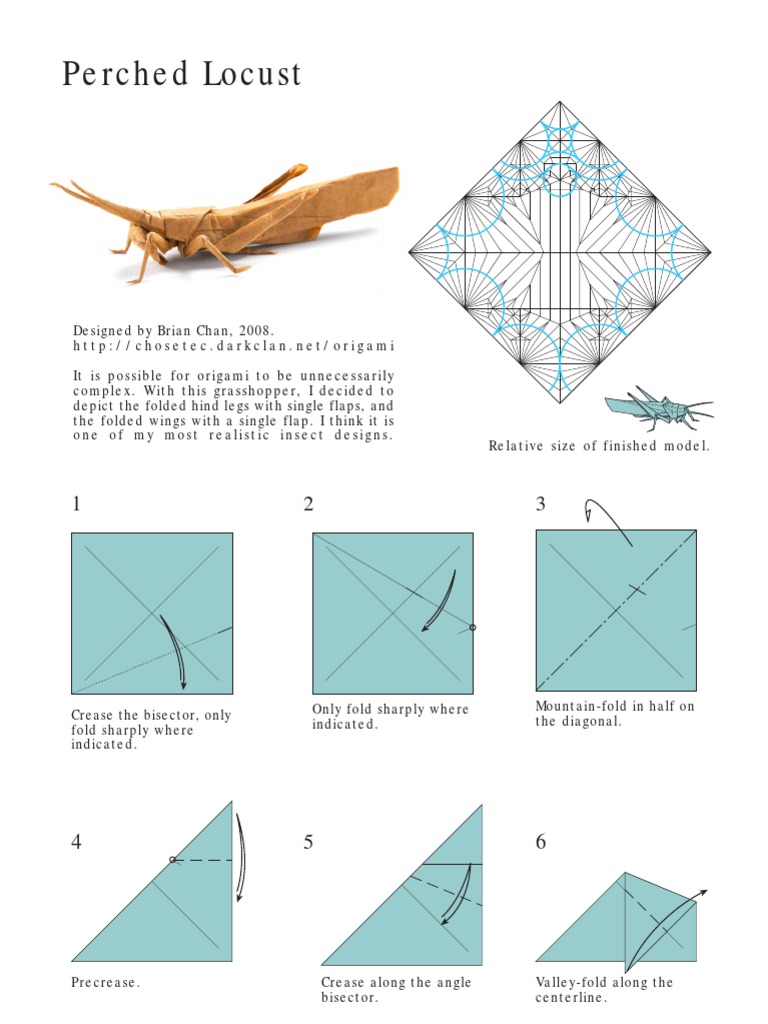 Perched Locust

Designed by Brian Chan, 2008.
http://chosetec.darkclan.net/origami

It is possible for origami to be unnecessarily complex. With this grasshopper, I decided to depict the folded hind legs with single flaps, and the folded wings with a single flap. I think it is one of my most realistic insect designs.

Relative size of finished model.

1

Crease the bisector, only fold sharply where indicated.

2

Only fold sharply where indicated.

3

Mountain-fold in half on the diagonal.

4

Precrease.

5

Crease along the angle bisector.

6

Valley-fold along the centerline.