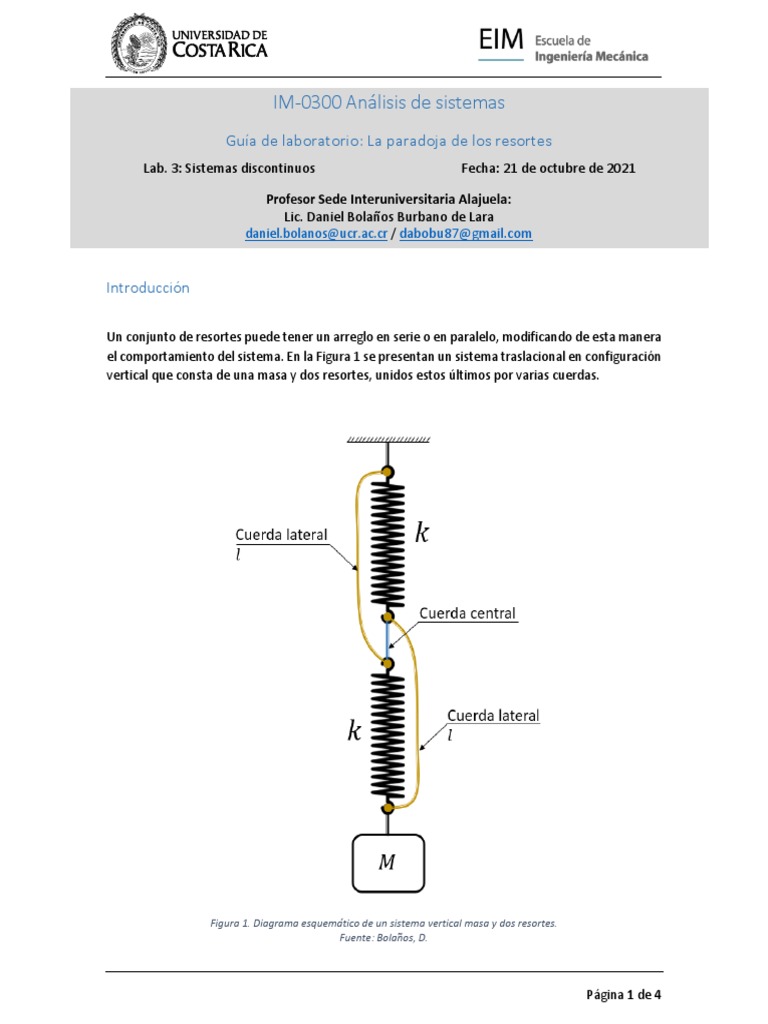 UNIVERSIDAD DE COSTA RICA

EIM Escuela de Ingeniería Mecánica

IM-0300 Análisis de sistemas

Guía de laboratorio: La paradoja de los resortes

Lab. 3: Sistemas discontinuos

Fecha: 21 de octubre de 2021

Profesor Sede Interuniversitaria Alajuela:
Lic. Daniel Bolaños Burbano de Lara
daniel.bolanos@ucr.ac.cr / dabobu87@gmail.com

Introducción

Un conjunto de resortes puede tener un arreglo en serie o en paralelo, modificando de esta manera el comportamiento del sistema. En la Figura 1 se presentan un sistema traslacional en configuración vertical que consta de una masa y dos resortes, unidos estos últimos por varias cuerdas.

Cuerda lateral
$l$

$k$

Cuerda central

$k$

Cuerda lateral
$l$

$M$

Figura 1. Diagrama esquemático de un sistema vertical masa y dos resortes.
Fuente: Bolaños, D.

Página 1 de 4