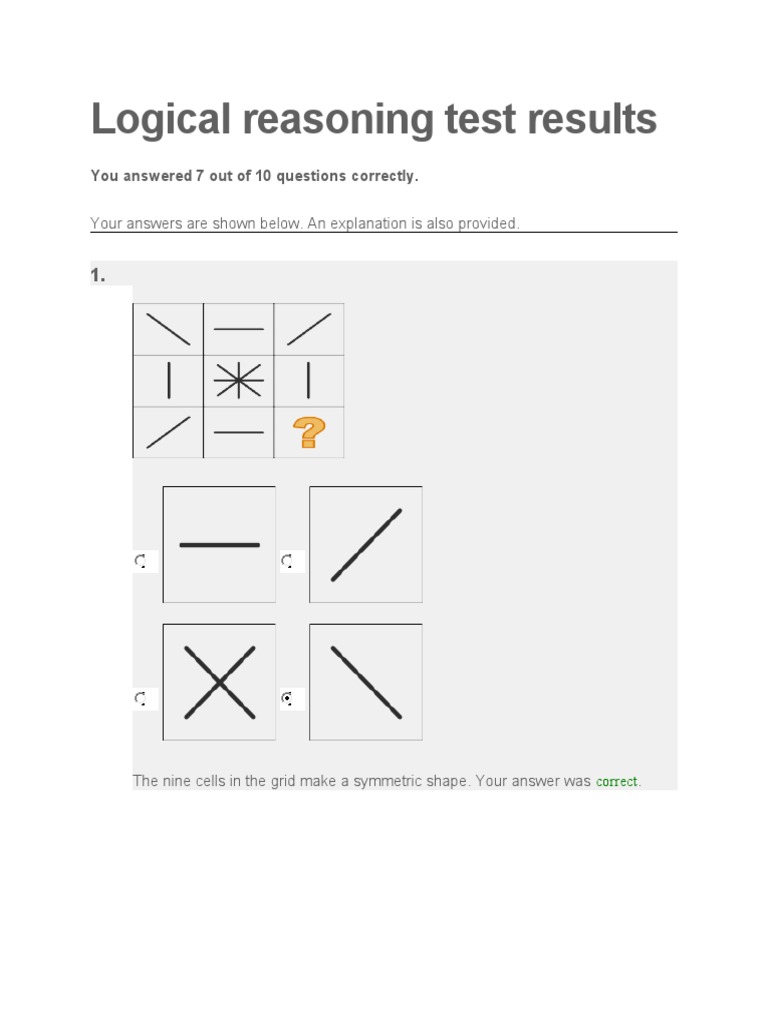 Logical reasoning test results

You answered 7 out of 10 questions correctly.

Your answers are shown below. An explanation is also provided.

1.

?

The nine cells in the grid make a symmetric shape. Your answer was correct.