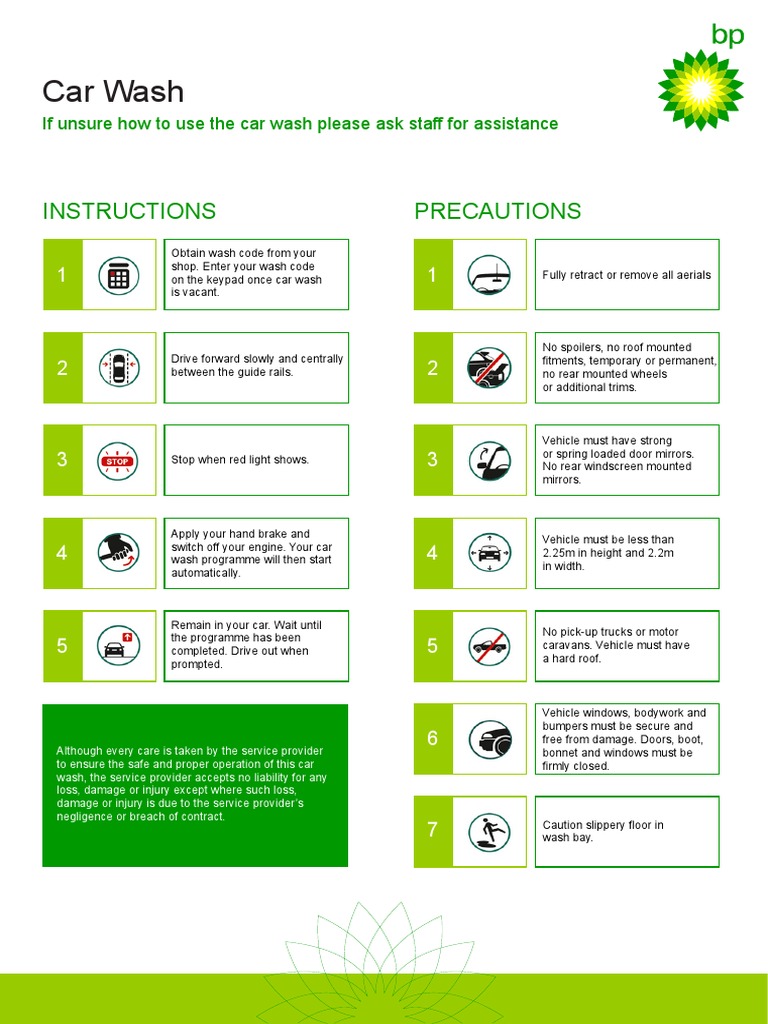 bp

Car Wash

If unsure how to use the car wash please ask staff for assistance

INSTRUCTIONS

1 Obtain wash code from your shop. Enter your wash code on the keypad once car wash is vacant.

2 Drive forward slowly and centrally between the guide rails.

3 STOP Stop when red light shows.

4 Apply your hand brake and switch off your engine. Your car wash programme will then start automatically.

5 Remain in your car. Wait until the programme has been completed. Drive out when prompted.

Although every care is taken by the service provider to ensure the safe and proper operation of this car wash, the service provider accepts no liability for any loss, damage or injury except where such loss, damage or injury is due to the service provider's negligence or breach of contract.

PRECAUTIONS

1 Fully retract or remove all aerials

2 No spoilers, no roof mounted fitments, temporary or permanent, no rear mounted wheels or additional trims.

3 Vehicle must have strong or spring loaded door mirrors. No rear windscreen mounted mirrors.

4 Vehicle must be less than 2.25m in height and 2.2m in width.

5 No pick-up trucks or motor caravans. Vehicle must have a hard roof.

6 Vehicle windows, bodywork and bumpers must be secure and free from damage. Doors, boot, bonnet and windows must be firmly closed.

7 Caution slippery floor in wash bay.