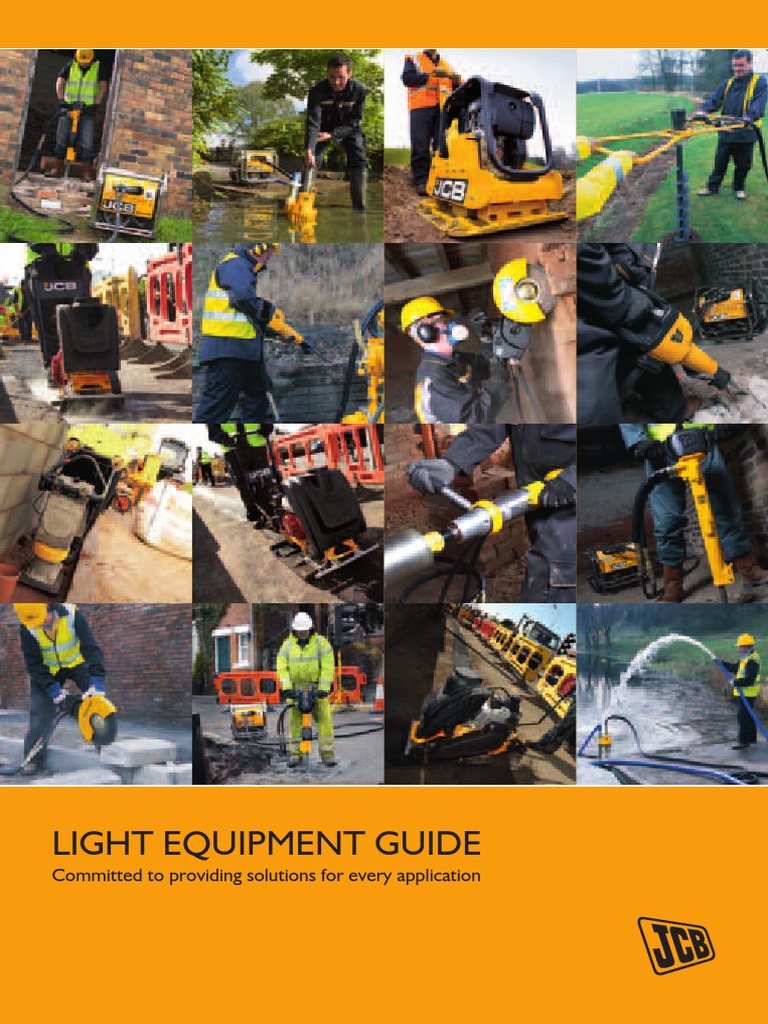 JCB

JCB

JCB

LIGHT EQUIPMENT GUIDE

Committed to providing solutions for every application

JCB