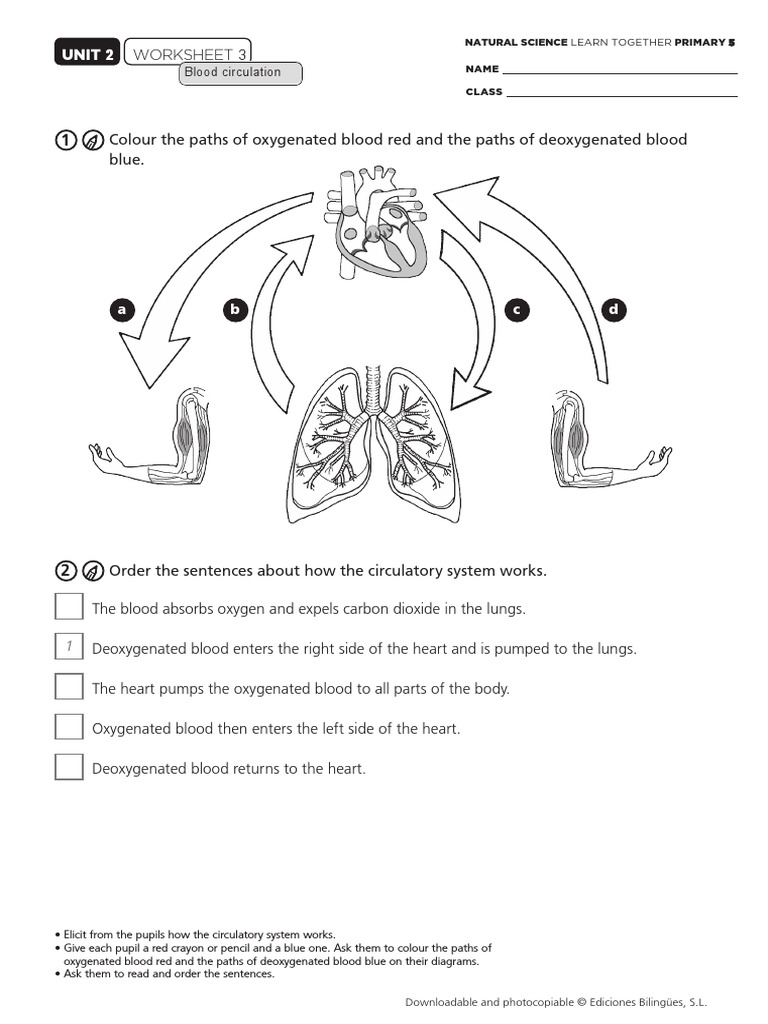 UNIT 2 WORKSHEET 3
Blood circulation

NATURAL SCIENCE LEARN TOGETHER PRIMARY 5

NAME

CLASS

1 Colour the paths of oxygenated blood red and the paths of deoxygenated blood blue.

a b c d

2 Order the sentences about how the circulatory system works.

The blood absorbs oxygen and expels carbon dioxide in the lungs.

1 Deoxygenated blood enters the right side of the heart and is pumped to the lungs.

The heart pumps the oxygenated blood to all parts of the body.

Oxygenated blood then enters the left side of the heart.

Deoxygenated blood returns to the heart.

• Elicit from the pupils how the circulatory system works.
• Give each pupil a red crayon or pencil and a blue one. Ask them to colour the paths of oxygenated blood red and the paths of deoxygenated blood blue on their diagrams.
• Ask them to read and order the sentences.

Downloadable and photocopiable © Ediciones Bilingües, S.L.