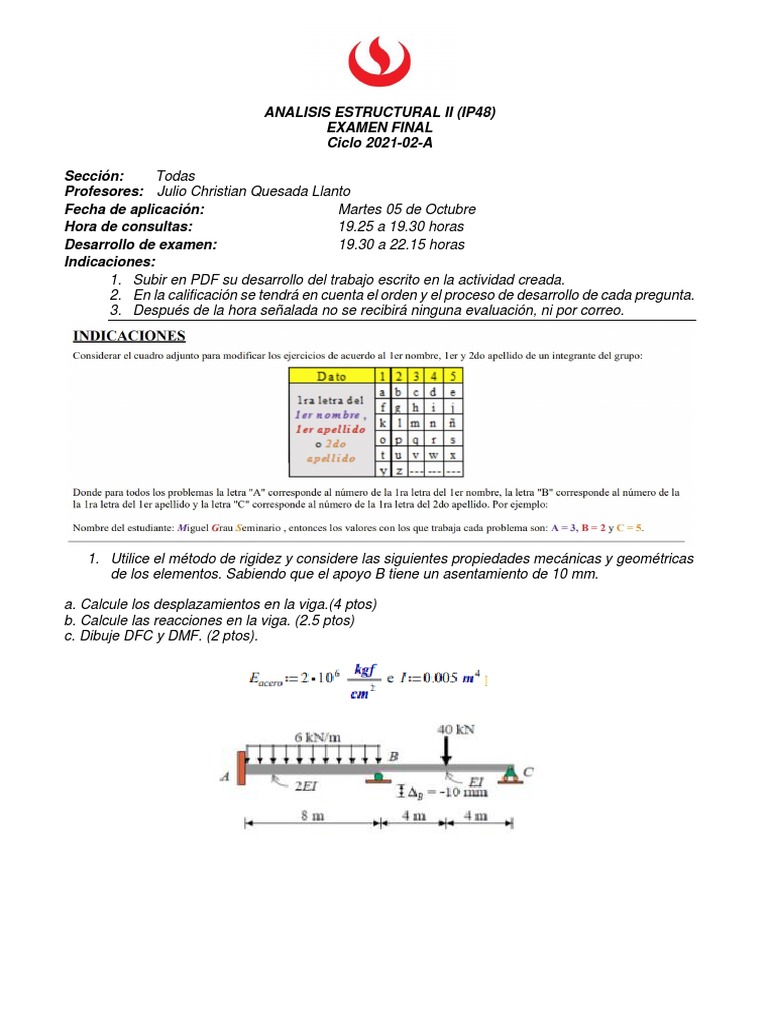 ANALISIS ESTRUCTURAL II (IP48)
EXAMEN FINAL
Ciclo 2021-02-A

Sección: Todas
Profesores: Julio Christian Quesada Llanto
Fecha de aplicación: Martes 05 de Octubre
Hora de consultas: 19.25 a 19.30 horas
Desarrollo de examen: 19.30 a 22.15 horas
Indicaciones:
1. Subir en PDF su desarrollo del trabajo escrito en la actividad creada.
2. En la calificación se tendrá en cuenta el orden y el proceso de desarrollo de cada pregunta.
3. Después de la hora señalada no se recibirá ninguna evaluación, ni por correo.

INDICACIONES
Considerar el cuadro adjunto para modificar los ejercicios de acuerdo al 1er nombre, 1er y 2do apellido de un integrante del grupo:

| Dato | 1 | 2 | 3 | 4 | 5 |
|---|---|---|---|---|---|
| 1ra letra del 1er nombre, 1er apellido o 2do apellido | a | b | c | d | e |
| | f | g | h | i | j |
| | k | l | m | n | ñ |
| | o | p | q | r | s |
| | t | u | v | w | x |
| | y | z | --- | --- | --- |

Donde para todos los problemas la letra "A" corresponde al número de la 1ra letra del 1er nombre, la letra "B" corresponde al número de la la 1ra letra del 1er apellido y la letra "C" corresponde al número de la 1ra letra del 2do apellido. Por ejemplo:

Nombre del estudiante: Miguel Grau Seminario , entonces los valores con los que trabaja cada problema son: A = 3, B = 2 y C = 5.

1. Utilice el método de rigidez y considere las siguientes propiedades mecánicas y geométricas de los elementos. Sabiendo que el apoyo B tiene un asentamiento de 10 mm.

a. Calcule los desplazamientos en la viga.(4 ptos)
b. Calcule las reacciones en la viga. (2.5 ptos)
c. Dibuje DFC y DMF. (2 ptos).

$E_{acero} := 2 \cdot 10^6 \frac{kgf}{cm^2}$ e $I := 0.005\ m^4$

6 kN/m
40 kN
A
B
C
2EI
EI
$\Delta_B = -10$ mm
8 m
4 m
4 m