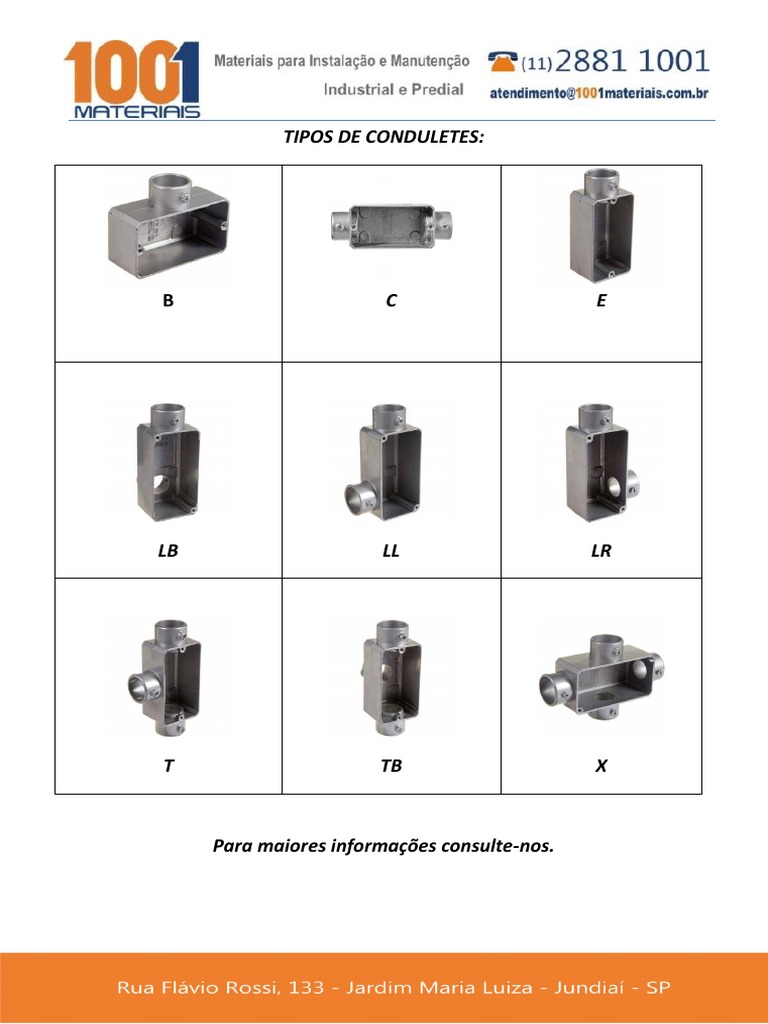 1001 MATERIAIS

Materiais para Instalação e Manutenção
Industrial e Predial

(11) 2881 1001
atendimento@1001materiais.com.br

TIPOS DE CONDULETES:

| B | C | E |
|---|---|---|
| LB | LL | LR |
| T | TB | X |

Para maiores informações consulte-nos.

Rua Flávio Rossi, 133 - Jardim Maria Luiza - Jundiaí - SP