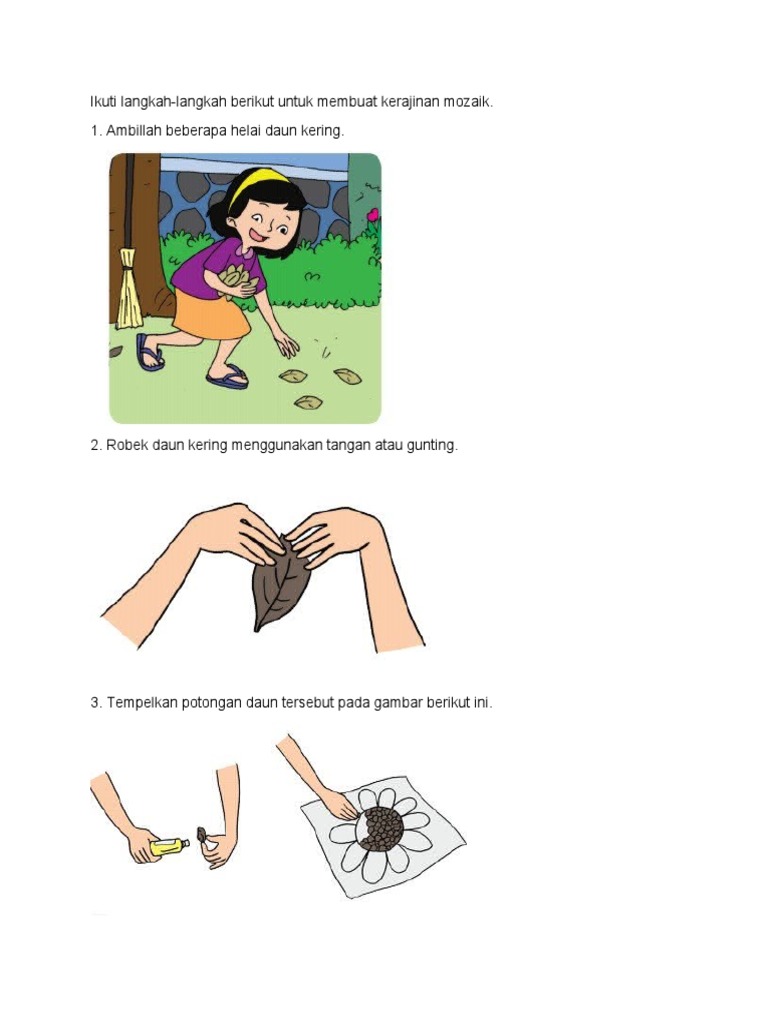 Ikuti langkah-langkah berikut untuk membuat kerajinan mozaik.

1. Ambillah beberapa helai daun kering.

2. Robek daun kering menggunakan tangan atau gunting.

3. Tempelkan potongan daun tersebut pada gambar berikut ini.