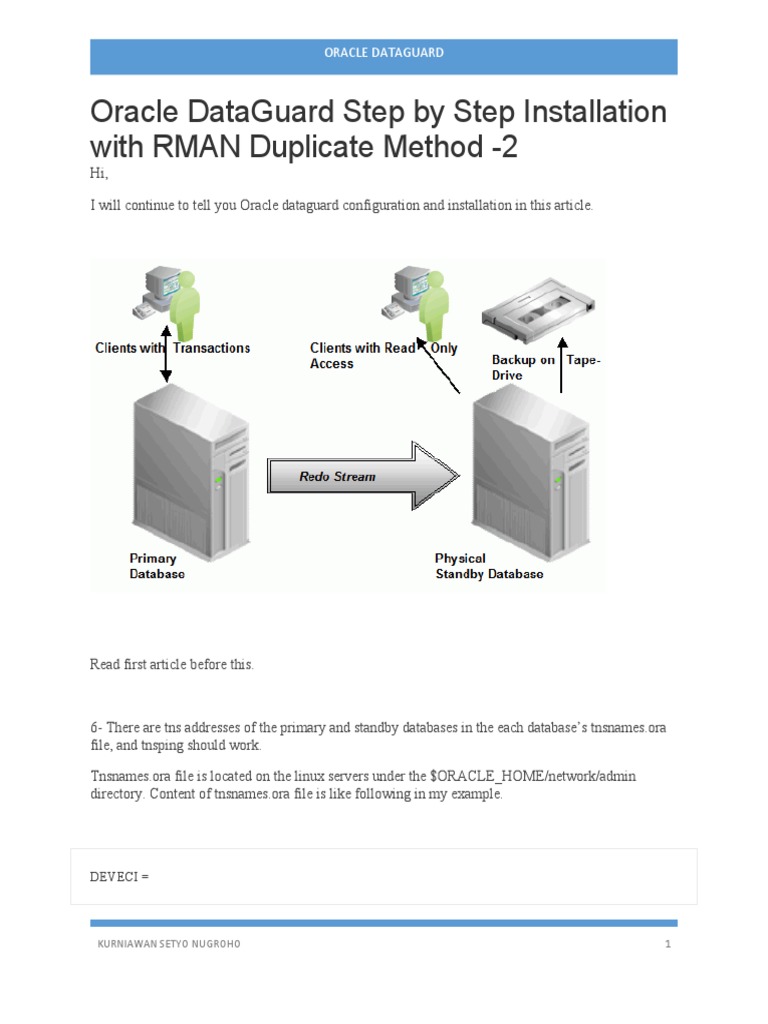 ORACLE DATAGUARD

Oracle DataGuard Step by Step Installation with RMAN Duplicate Method -2

Hi,

I will continue to tell you Oracle dataguard configuration and installation in this article.

Clients with Transactions

Clients with Read Only Access

Backup on Tape-Drive

Redo Stream

Primary Database

Physical Standby Database

Read first article before this.

6- There are tns addresses of the primary and standby databases in the each database's tnsnames.ora file, and tnsping should work.

Tnsnames.ora file is located on the linux servers under the $ORACLE_HOME/network/admin directory. Content of tnsnames.ora file is like following in my example.

DEVECI =

KURNIAWAN SETYO NUGROHO

1