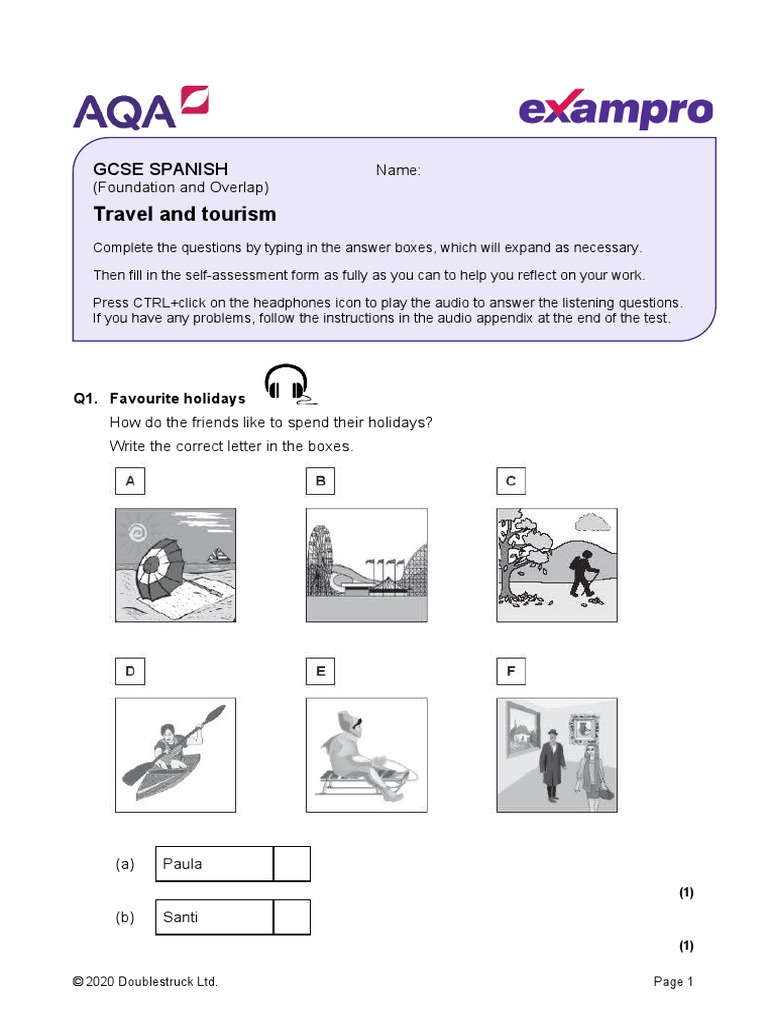 AQA

exampro

GCSE SPANISH
(Foundation and Overlap)

Name:

Travel and tourism

Complete the questions by typing in the answer boxes, which will expand as necessary.

Then fill in the self-assessment form as fully as you can to help you reflect on your work.

Press CTRL+click on the headphones icon to play the audio to answer the listening questions. If you have any problems, follow the instructions in the audio appendix at the end of the test.

Q1. Favourite holidays

How do the friends like to spend their holidays?

Write the correct letter in the boxes.

A

B

C

D

E

F

(a) Paula

(1)

(b) Santi

(1)

© 2020 Doublestruck Ltd.

Page 1