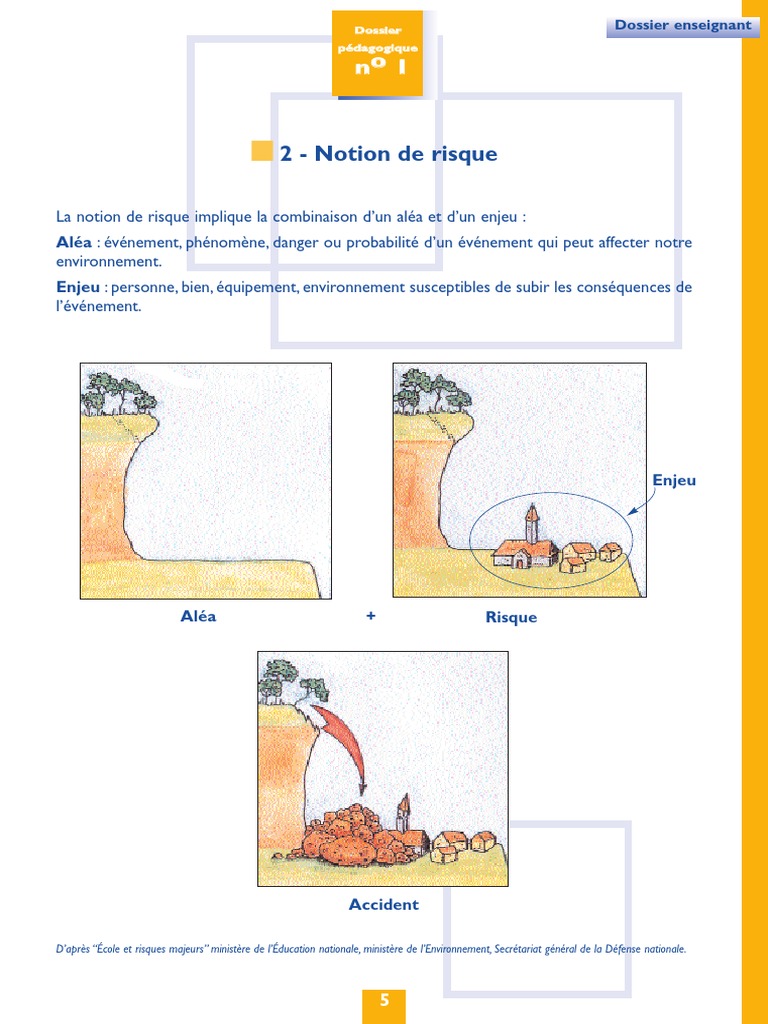 Dossier pédagogique n° 1

Dossier enseignant

2 - Notion de risque

La notion de risque implique la combinaison d'un aléa et d'un enjeu :

Aléa : événement, phénomène, danger ou probabilité d'un événement qui peut affecter notre environnement.

Enjeu : personne, bien, équipement, environnement susceptibles de subir les conséquences de l'événement.

Enjeu

Aléa + Risque

Accident

D'après "École et risques majeurs" ministère de l'Éducation nationale, ministère de l'Environnement, Secrétariat général de la Défense nationale.

5