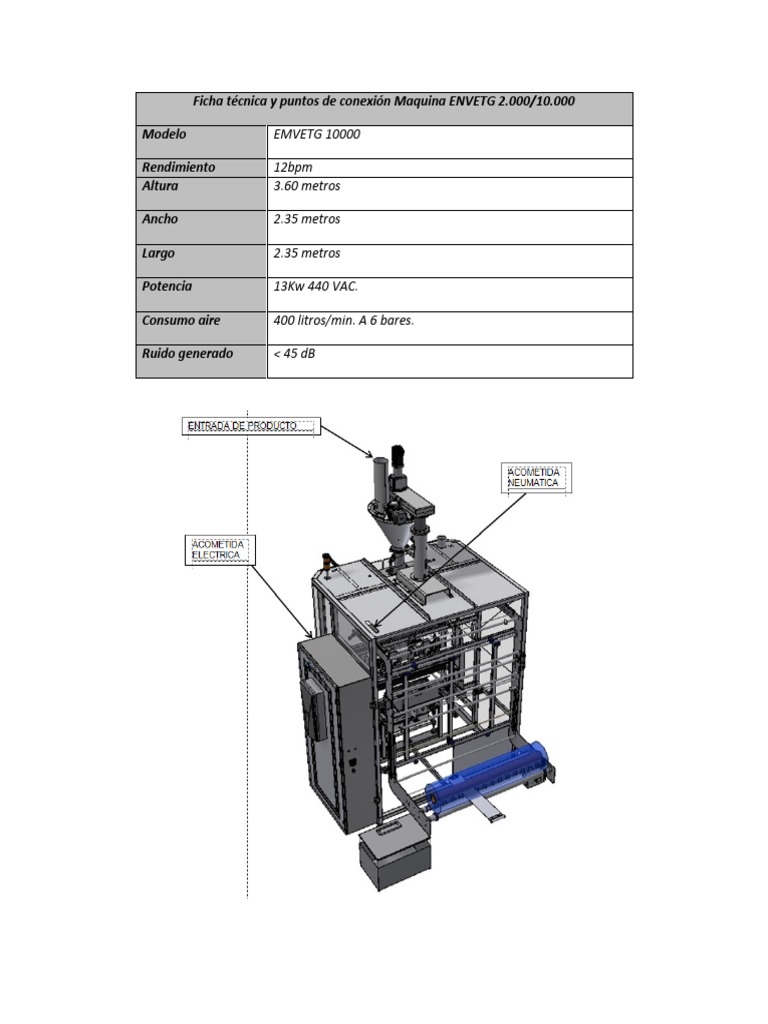 | Ficha técnica y puntos de conexión Maquina ENVETG 2.000/10.000 | |
|---|---|
| Modelo | EMVETG 10000 |
| Rendimiento | 12bpm |
| Altura | 3.60 metros |
| Ancho | 2.35 metros |
| Largo | 2.35 metros |
| Potencia | 13Kw 440 VAC. |
| Consumo aire | 400 litros/min. A 6 bares. |
| Ruido generado | < 45 dB |

ENTRADA DE PRODUCTO

ACOMETIDA NEUMATICA

ACOMETIDA ELECTRICA