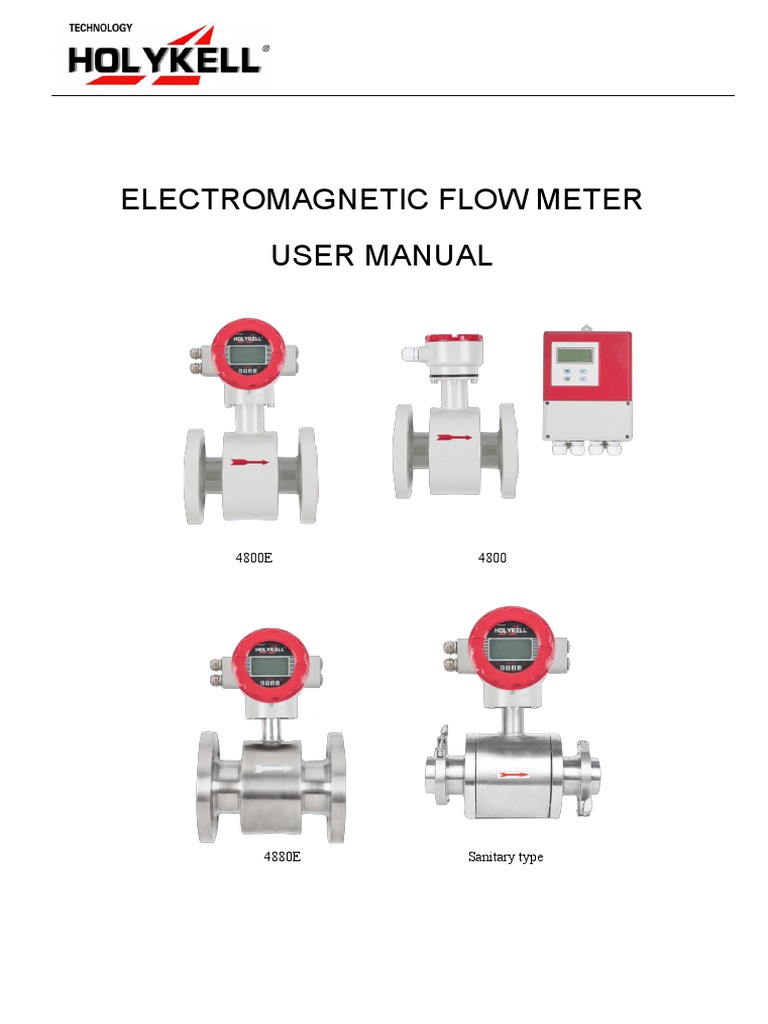 TECHNOLOGY
HOLYKELL®

ELECTROMAGNETIC FLOW METER

USER MANUAL

HOLYKELL

4800E

4800

HOLYKELL

HOLYKELL

4880E

Sanitary type