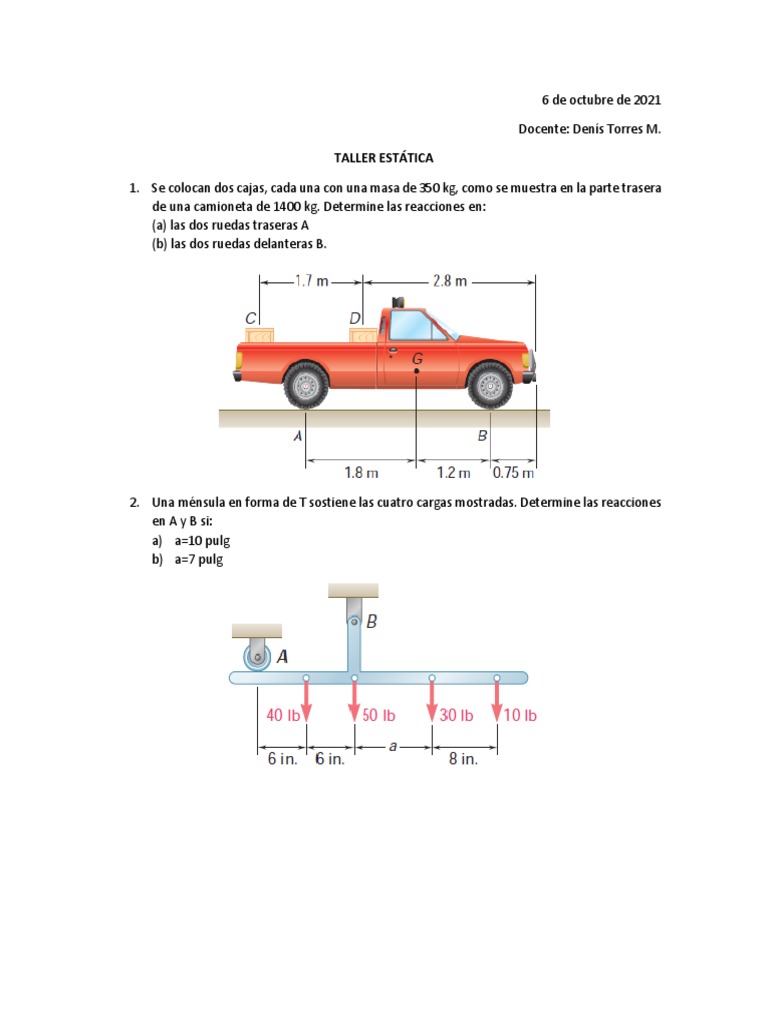 6 de octubre de 2021

Docente: Denís Torres M.

TALLER ESTÁTICA

1. Se colocan dos cajas, cada una con una masa de 350 kg, como se muestra en la parte trasera de una camioneta de 1400 kg. Determine las reacciones en:
(a) las dos ruedas traseras A
(b) las dos ruedas delanteras B.

1.7 m
2.8 m
C
D
G
A
B
1.8 m
1.2 m
0.75 m

2. Una ménsula en forma de T sostiene las cuatro cargas mostradas. Determine las reacciones en A y B si:
a) a=10 pulg
b) a=7 pulg

B
A
40 lb
50 lb
30 lb
10 lb
6 in.
6 in.
a
8 in.