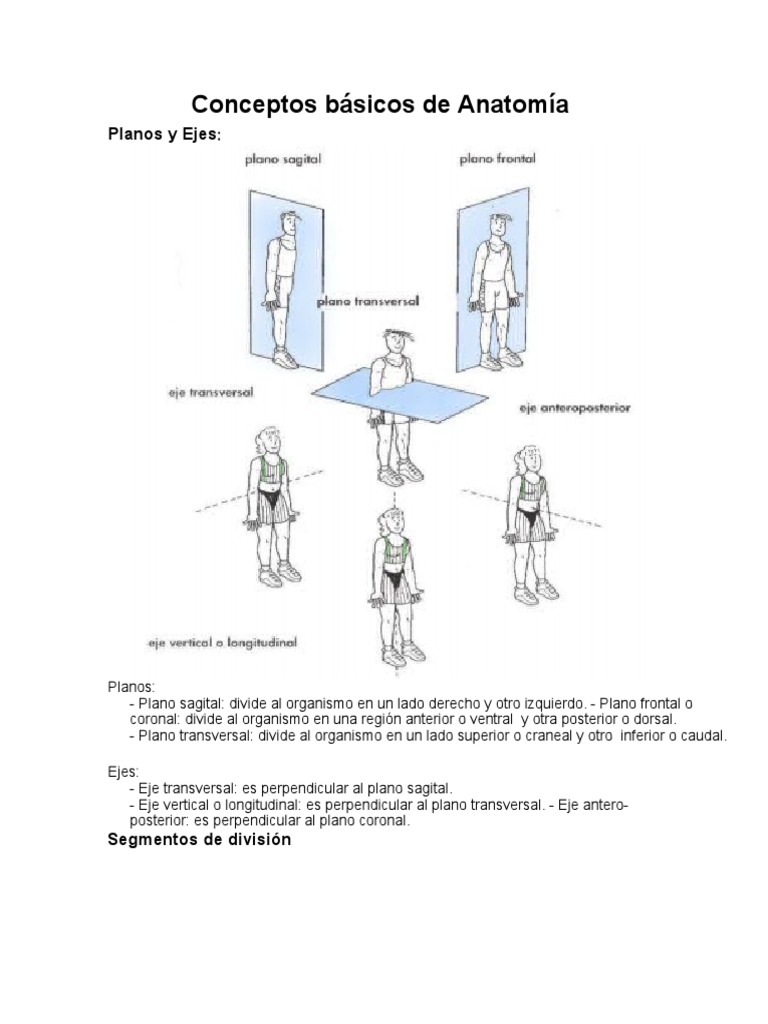 Conceptos básicos de Anatomía

Planos y Ejes:

plano sagital

plano frontal

plano transversal

eje transversal

eje anteroposterior

eje vertical o longitudinal

Planos:
- Plano sagital: divide al organismo en un lado derecho y otro izquierdo. - Plano frontal o coronal: divide al organismo en una región anterior o ventral y otra posterior o dorsal.
- Plano transversal: divide al organismo en un lado superior o craneal y otro inferior o caudal.

Ejes:
- Eje transversal: es perpendicular al plano sagital.
- Eje vertical o longitudinal: es perpendicular al plano transversal. - Eje antero-posterior: es perpendicular al plano coronal.

Segmentos de división