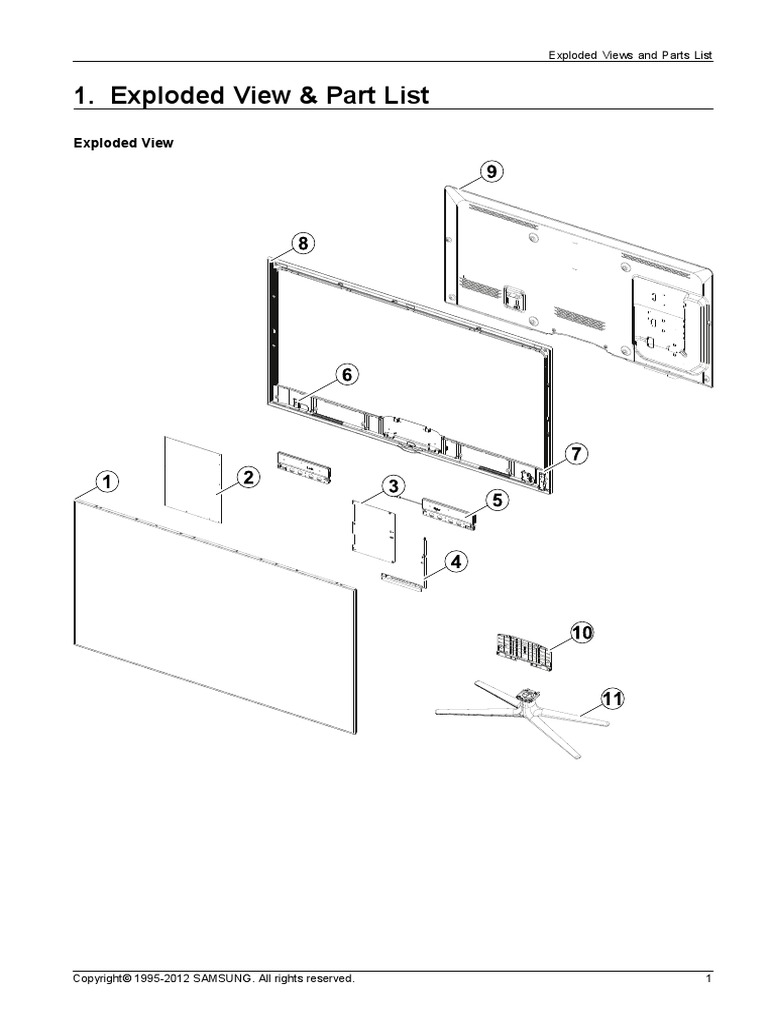 Exploded Views and Parts List

1. Exploded View & Part List

Exploded View

9

8

6

7

1

2

3

5

4

10

11

Copyright© 1995-2012 SAMSUNG. All rights reserved.

1