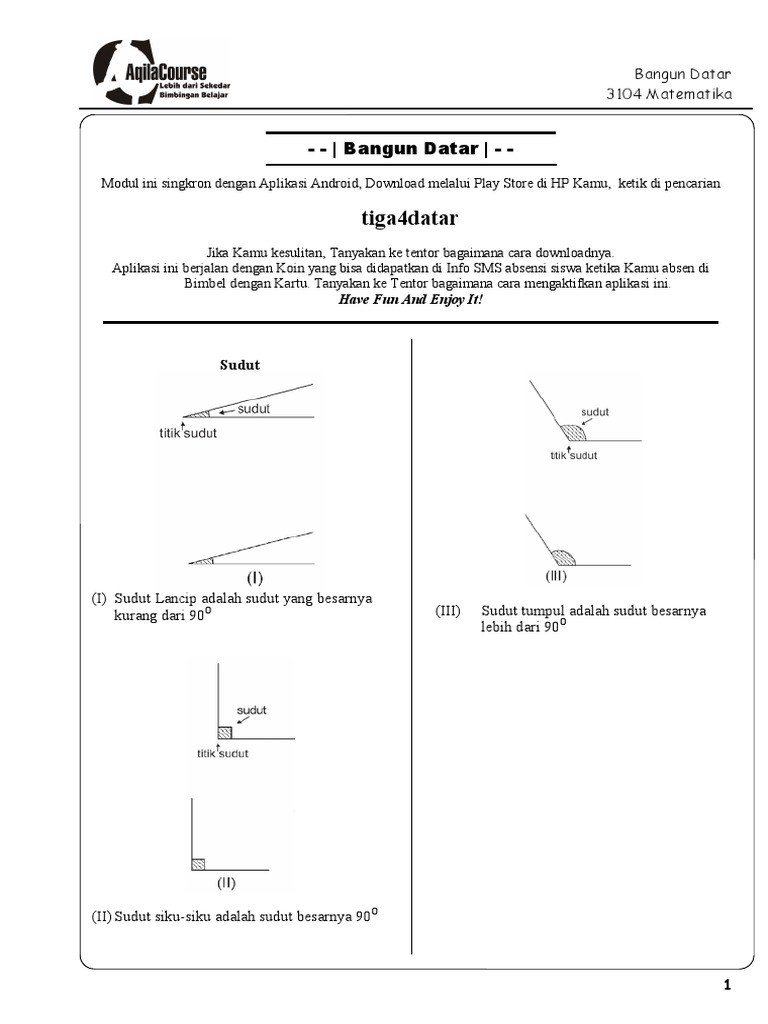 AqilaCourse
Lebih dari Sekedar Bimbingan Belajar

Bangun Datar
3104 Matematika

- - | Bangun Datar | - -

Modul ini singkron dengan Aplikasi Android, Download melalui Play Store di HP Kamu, ketik di pencarian

tiga4datar

Jika Kamu kesulitan, Tanyakan ke tentor bagaimana cara downloadnya.
Aplikasi ini berjalan dengan Koin yang bisa didapatkan di Info SMS absensi siswa ketika Kamu absen di Bimbel dengan Kartu. Tanyakan ke Tentor bagaimana cara mengaktifkan aplikasi ini.
Have Fun And Enjoy It!

Sudut

sudut
titik sudut

(I)

(I) Sudut Lancip adalah sudut yang besarnya kurang dari $90^0$

sudut
titik sudut

(II)

(II) Sudut siku-siku adalah sudut besarnya $90^0$

sudut
titik sudut

(III)

(III) Sudut tumpul adalah sudut besarnya lebih dari $90^0$

1