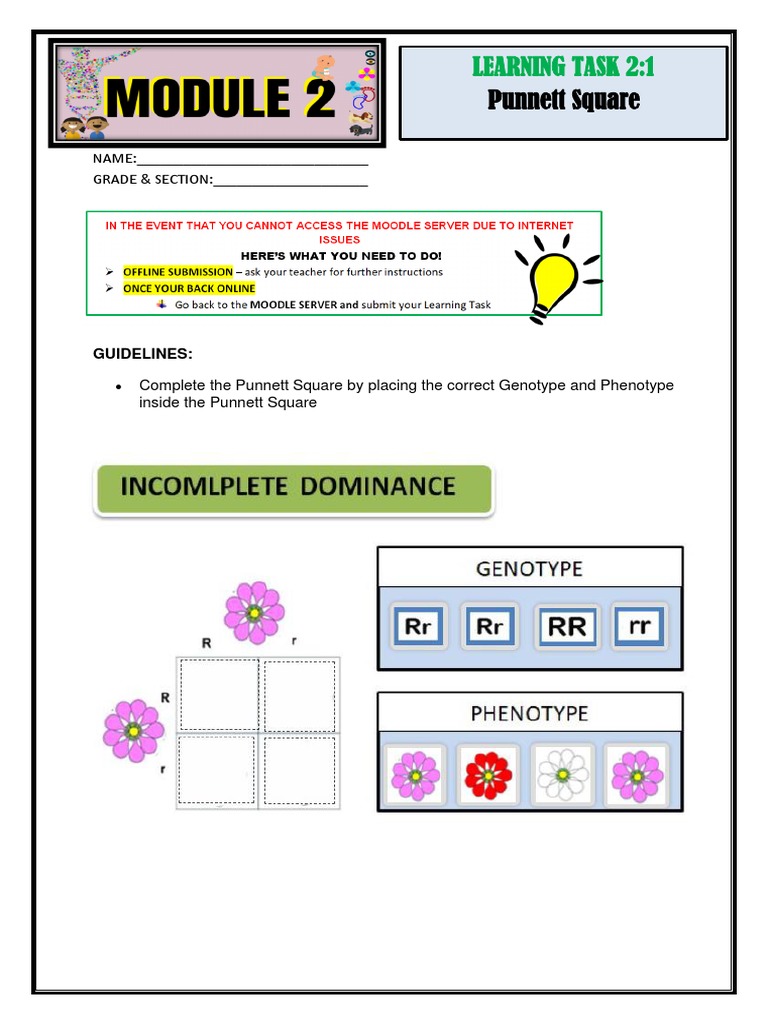 MODULE 2

LEARNING TASK 2:1
Punnett Square

NAME:_______________________________
GRADE & SECTION:_____________________

IN THE EVENT THAT YOU CANNOT ACCESS THE MOODLE SERVER DUE TO INTERNET ISSUES
HERE'S WHAT YOU NEED TO DO!
➢ OFFLINE SUBMISSION – ask your teacher for further instructions
➢ ONCE YOUR BACK ONLINE
Go back to the MOODLE SERVER and submit your Learning Task

GUIDELINES:

• Complete the Punnett Square by placing the correct Genotype and Phenotype inside the Punnett Square

INCOMLPLETE DOMINANCE

R r
R
r

GENOTYPE
Rr Rr RR rr

PHENOTYPE