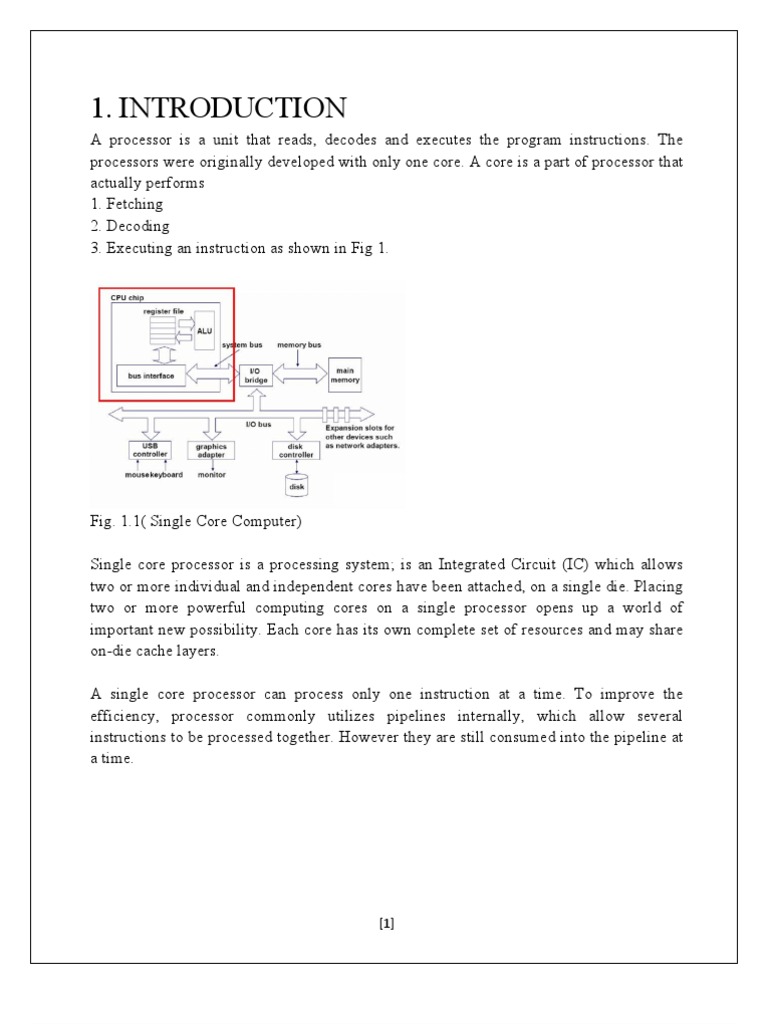 1. INTRODUCTION

A processor is a unit that reads, decodes and executes the program instructions. The processors were originally developed with only one core. A core is a part of processor that actually performs
1. Fetching
2. Decoding
3. Executing an instruction as shown in Fig 1.

CPU chip
register file
ALU
system bus
memory bus
bus interface
I/O bridge
main memory
I/O bus
Expansion slots for other devices such as network adapters.
USB controller
graphics adapter
disk controller
mouse keyboard
monitor
disk

Fig. 1.1( Single Core Computer)

Single core processor is a processing system; is an Integrated Circuit (IC) which allows two or more individual and independent cores have been attached, on a single die. Placing two or more powerful computing cores on a single processor opens up a world of important new possibility. Each core has its own complete set of resources and may share on-die cache layers.

A single core processor can process only one instruction at a time. To improve the efficiency, processor commonly utilizes pipelines internally, which allow several instructions to be processed together. However they are still consumed into the pipeline at a time.

[1]